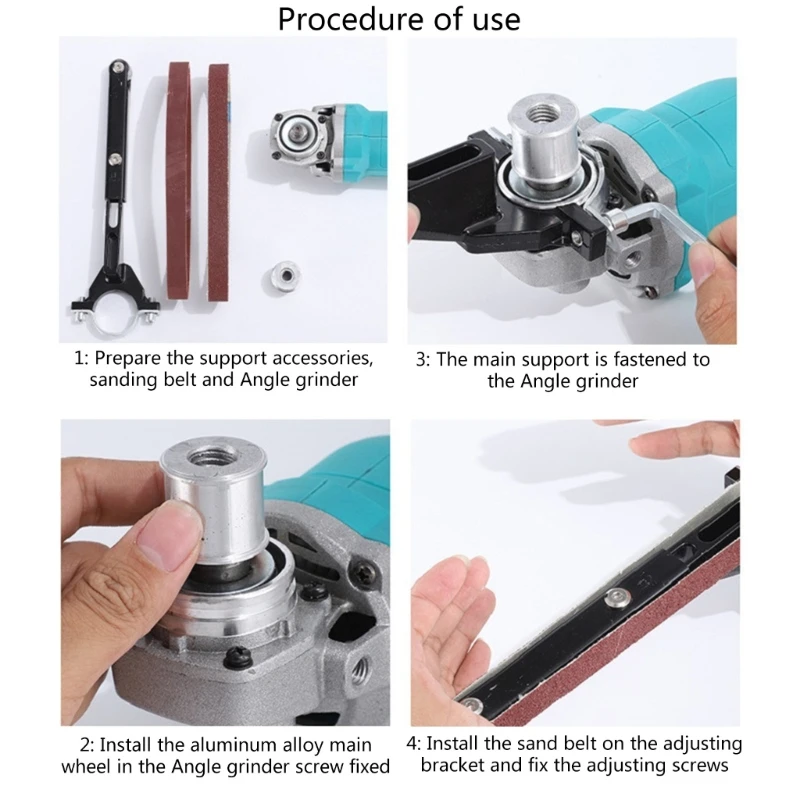 Procedure of use

1: Prepare the support accessories, sanding belt and Angle grinder

3: The main support is fastened to the Angle grinder

2: Install the aluminum alloy main wheel in the Angle grinder screw fixed

4: Install the sand belt on the adjusting bracket and fix the adjusting screws