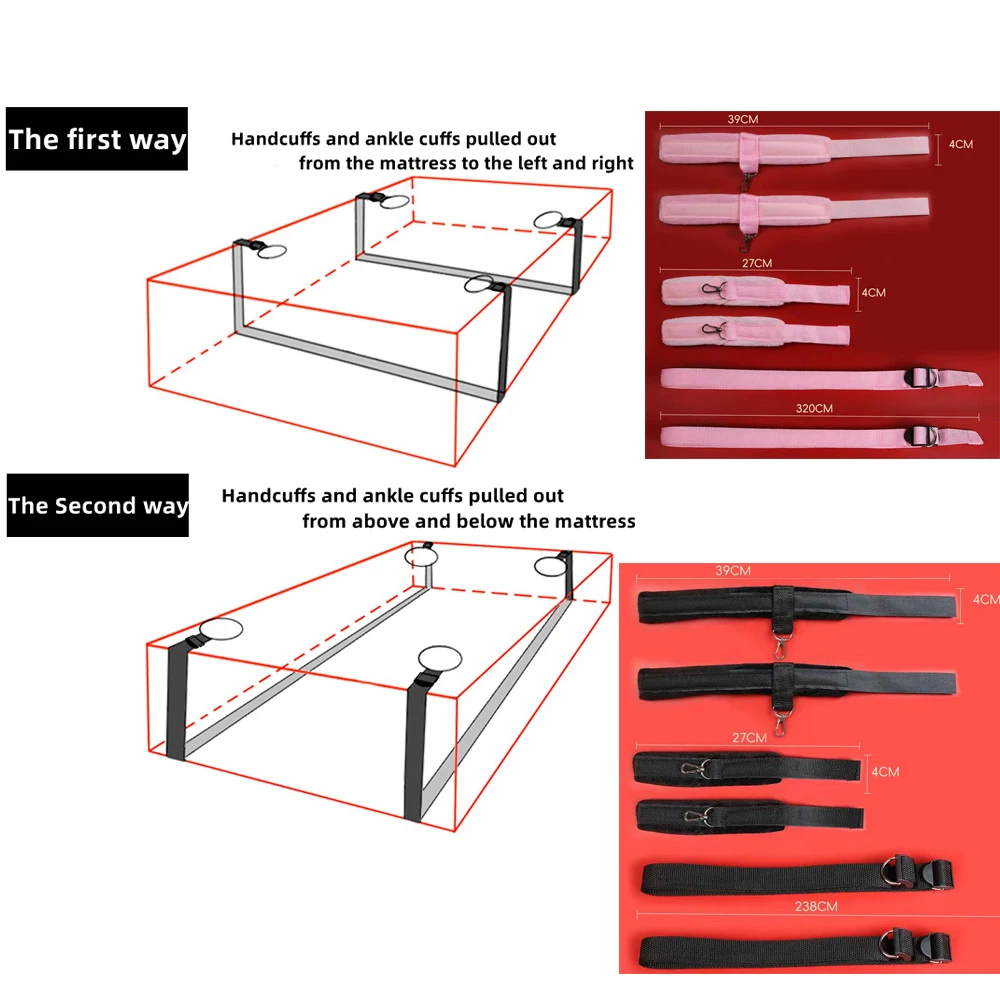 The first way

Handcuffs and ankle cuffs pulled out from the mattress to the left and right

39CM

4CM

27CM

4CM

320CM

The Second way

Handcuffs and ankle cuffs pulled out from above and below the mattress

39CM

4CM

27CM

4CM

238CM