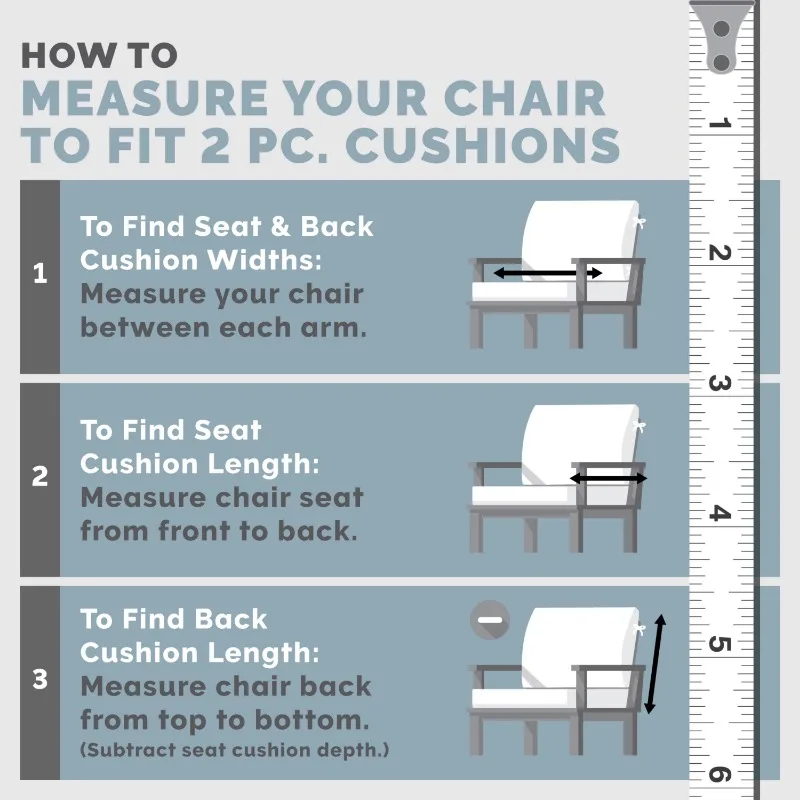 HOW TO
MEASURE YOUR CHAIR TO FIT 2 PC. CUSHIONS

1
To Find Seat & Back Cushion Widths:
Measure your chair between each arm.

2
To Find Seat Cushion Length:
Measure chair seat from front to back.

3
To Find Back Cushion Length:
Measure chair back from top to bottom.
(Subtract seat cushion depth.)

1
2
3
4
5
6