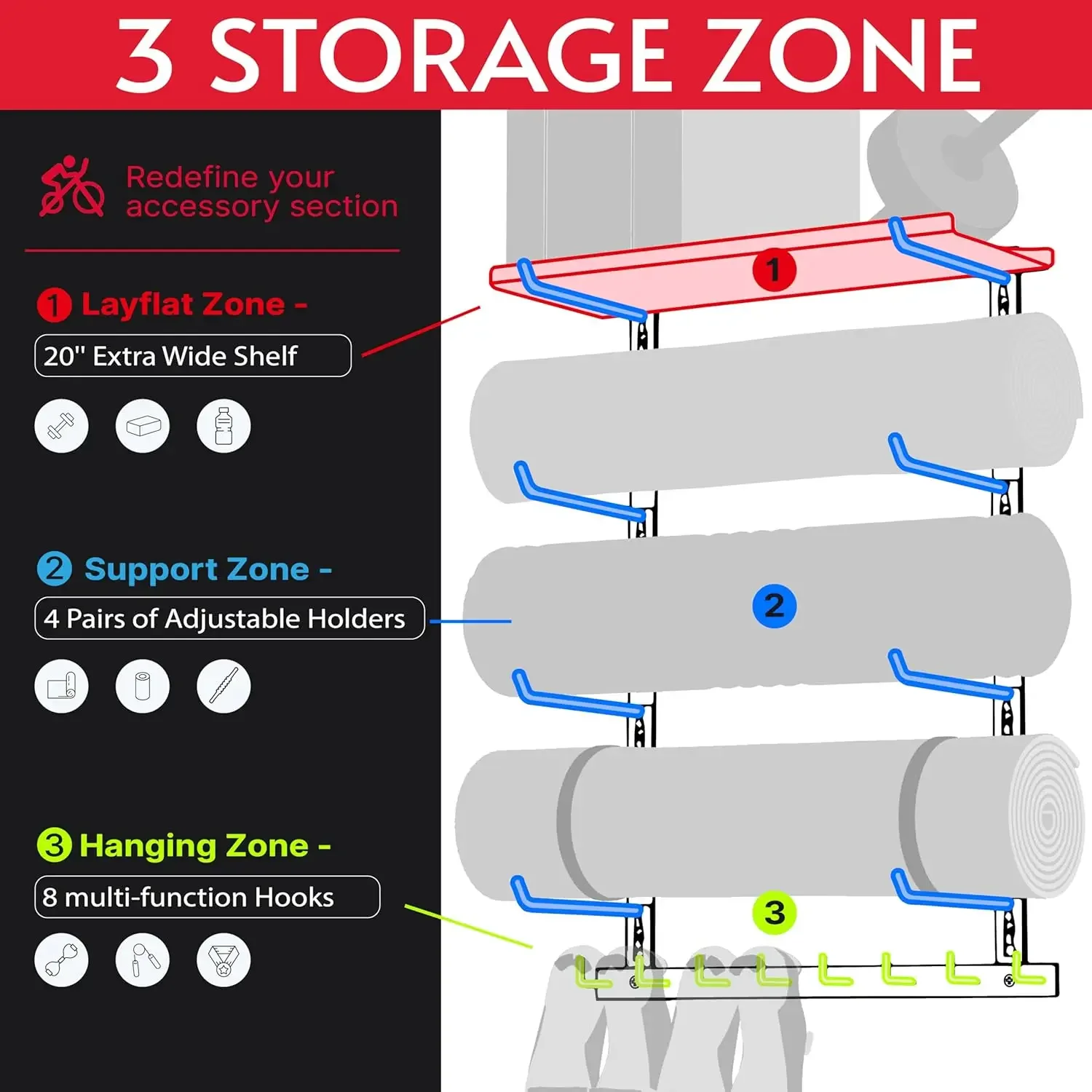 3 STORAGE ZONE

Redefine your accessory section

1 Layflat Zone -

20" Extra Wide Shelf

2 Support Zone -

4 Pairs of Adjustable Holders

3 Hanging Zone -

8 multi-function Hooks

1

2

3