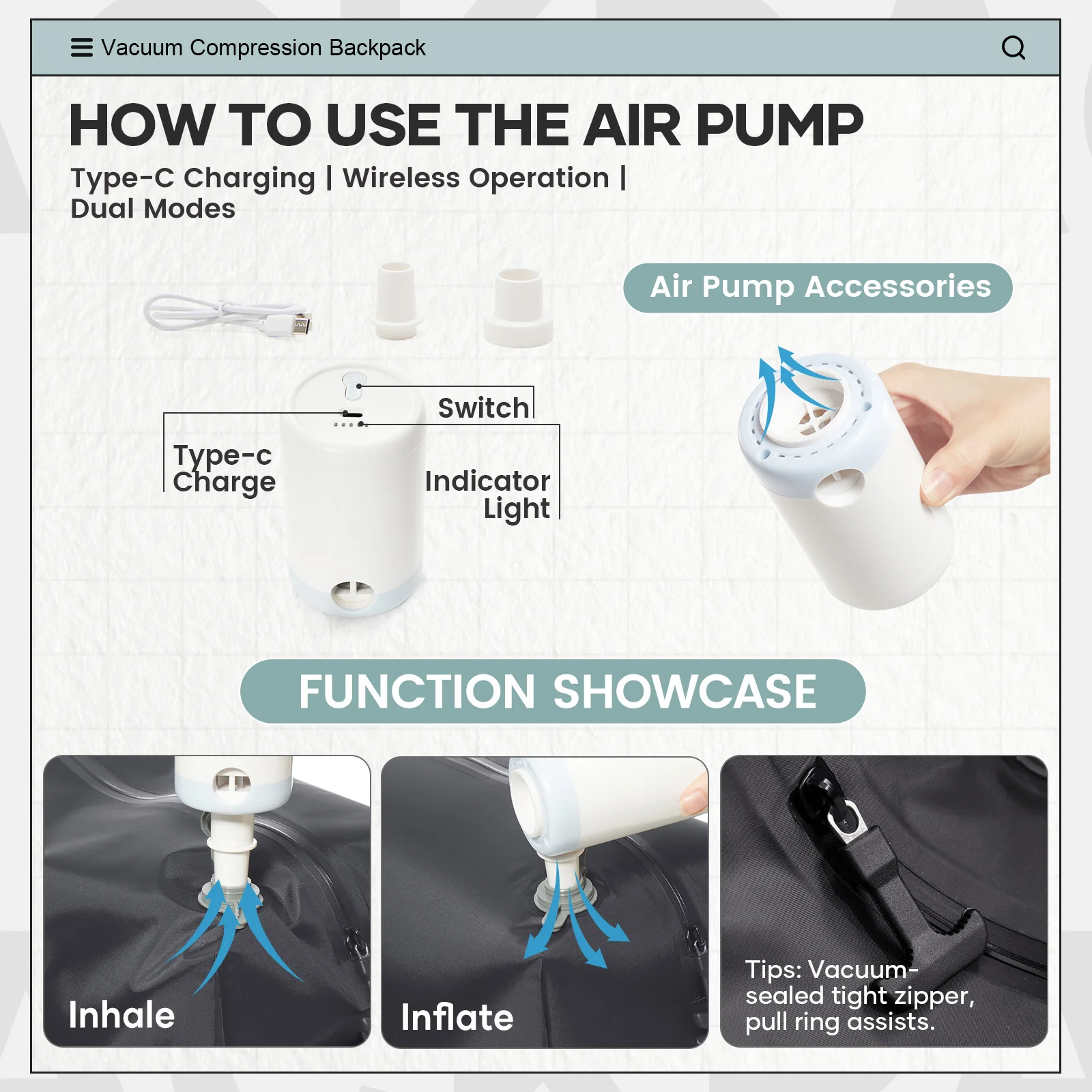 Vacuum Compression Backpack

HOW TO USE THE AIR PUMP

Type-C Charging | Wireless Operation | Dual Modes

Air Pump Accessories

Switch

Type-c Charge

Indicator Light

FUNCTION SHOWCASE

Inhale

Inflate

Tips: Vacuum-sealed tight zipper, pull ring assists.