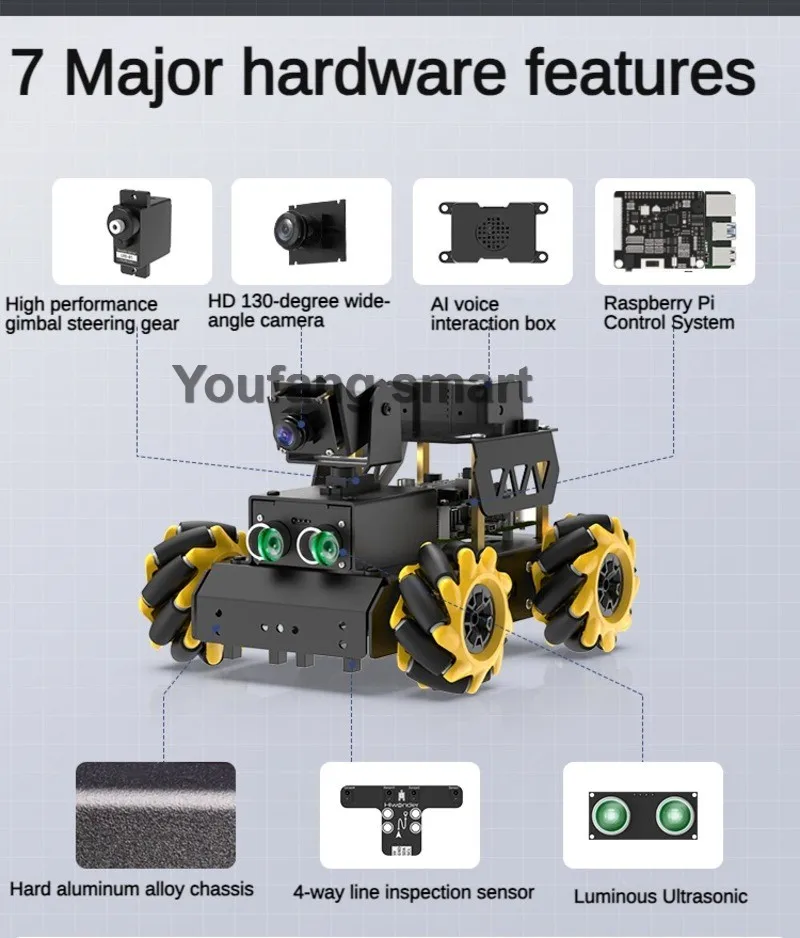 7 Major hardware features

High performance gimbal steering gear

HD 130-degree wide-angle camera

AI voice interaction box

Raspberry Pi Control System

Youfeng smart

Hiwonder

Hard aluminum alloy chassis

4-way line inspection sensor

Luminous Ultrasonic