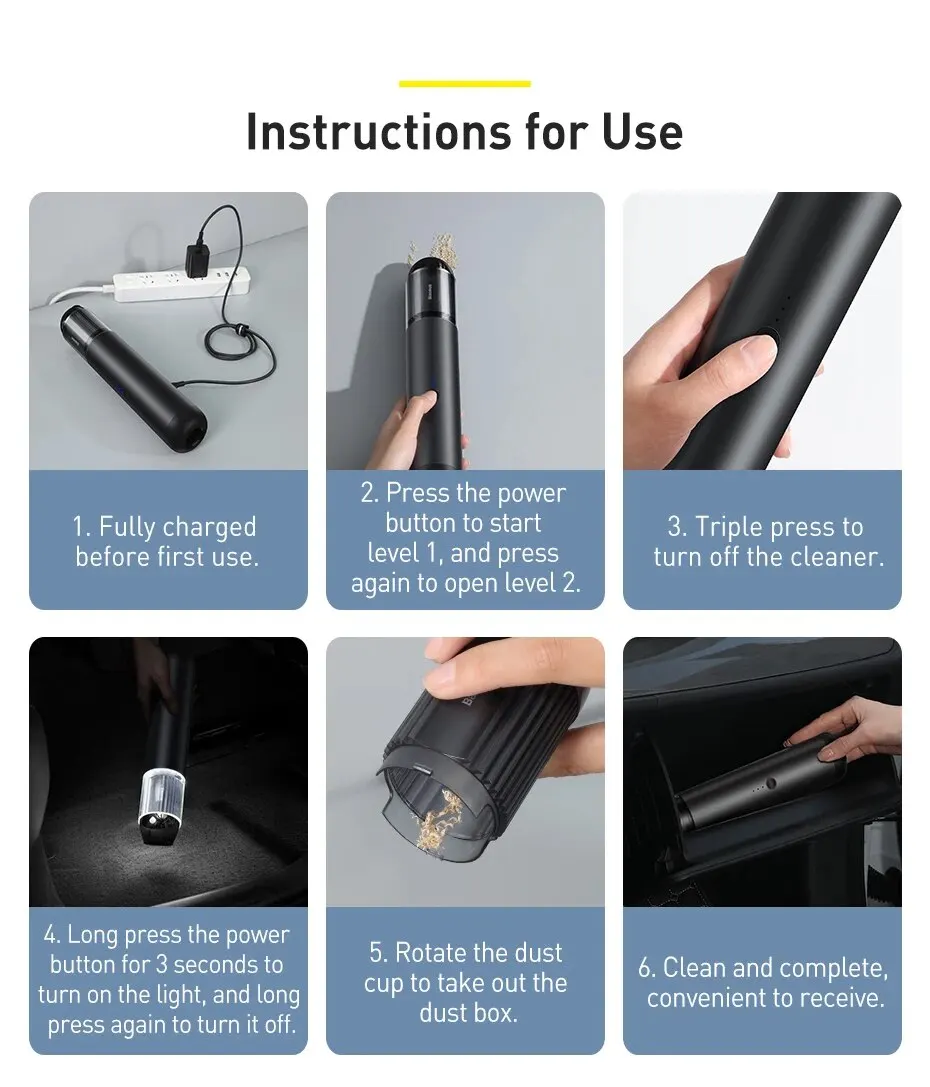 Instructions for Use

1. Fully charged before first use.

2. Press the power button to start level 1, and press again to open level 2.

3. Triple press to turn off the cleaner.

4. Long press the power button for 3 seconds to turn on the light, and long press again to turn it off.

5. Rotate the dust cup to take out the dust box.

6. Clean and complete, convenient to receive.