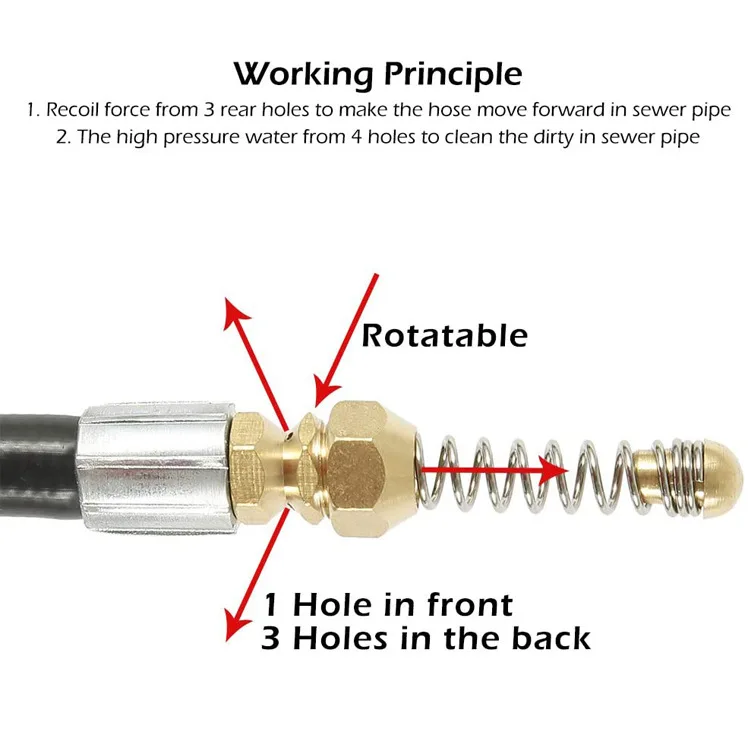 Working Principle

1. Recoil force from 3 rear holes to make the hose move forward in sewer pipe
2. The high pressure water from 4 holes to clean the dirty in sewer pipe

Rotatable

1 Hole in front
3 Holes in the back