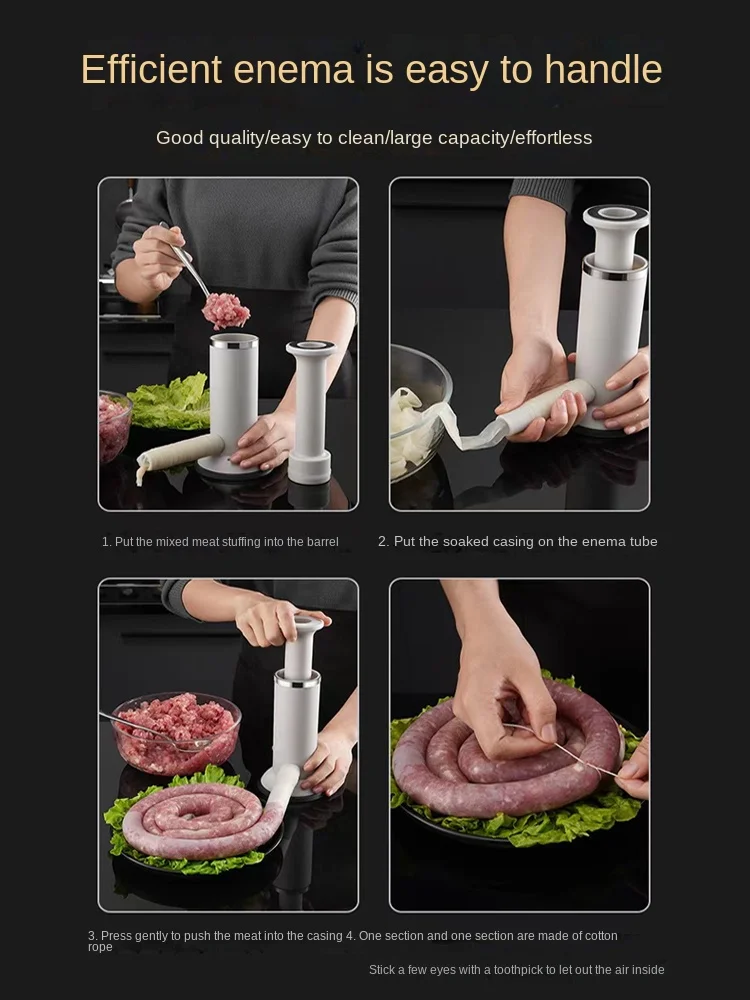 Efficient enema is easy to handle

Good quality/easy to clean/large capacity/effortless

1. Put the mixed meat stuffing into the barrel

2. Put the soaked casing on the enema tube

3. Press gently to push the meat into the casing 4. One section and one section are made of cotton rope

Stick a few eyes with a toothpick to let out the air inside