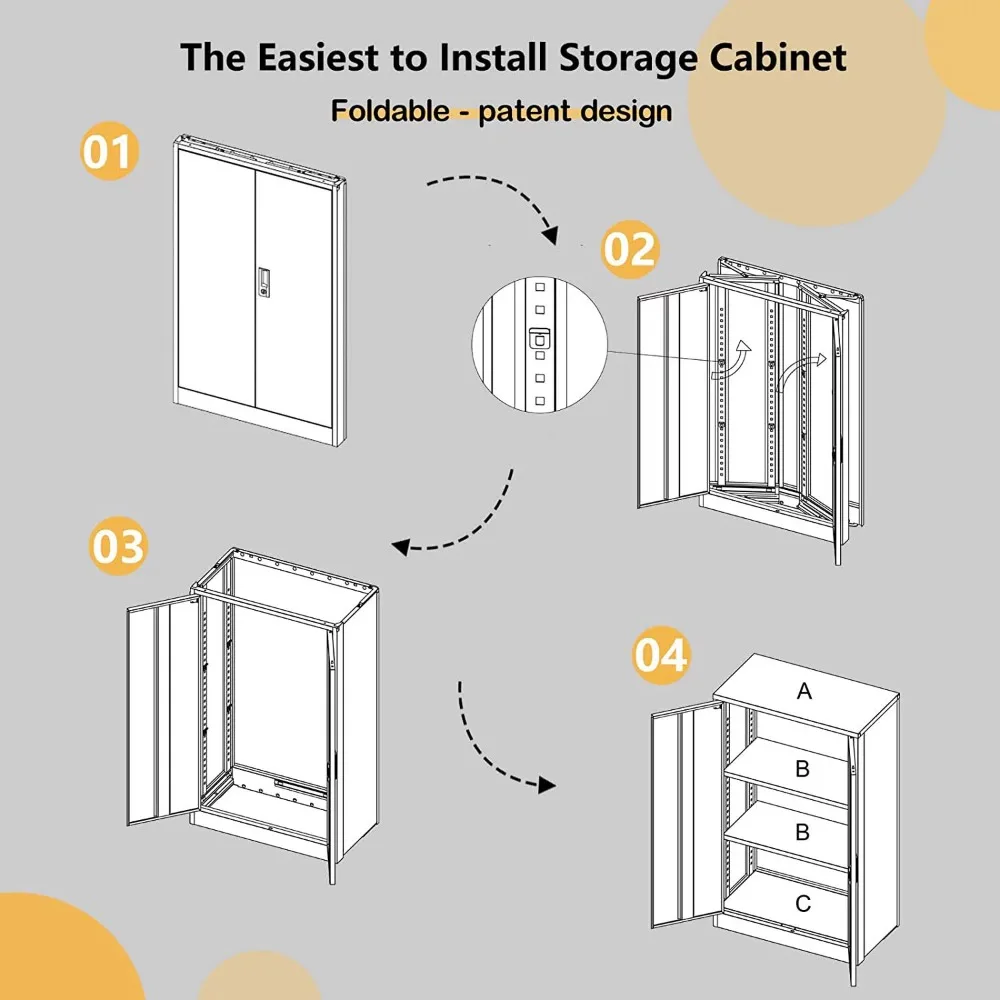 The Easiest to Install Storage Cabinet

Foldable - patent design

01

02

03

04

A

B

B

C