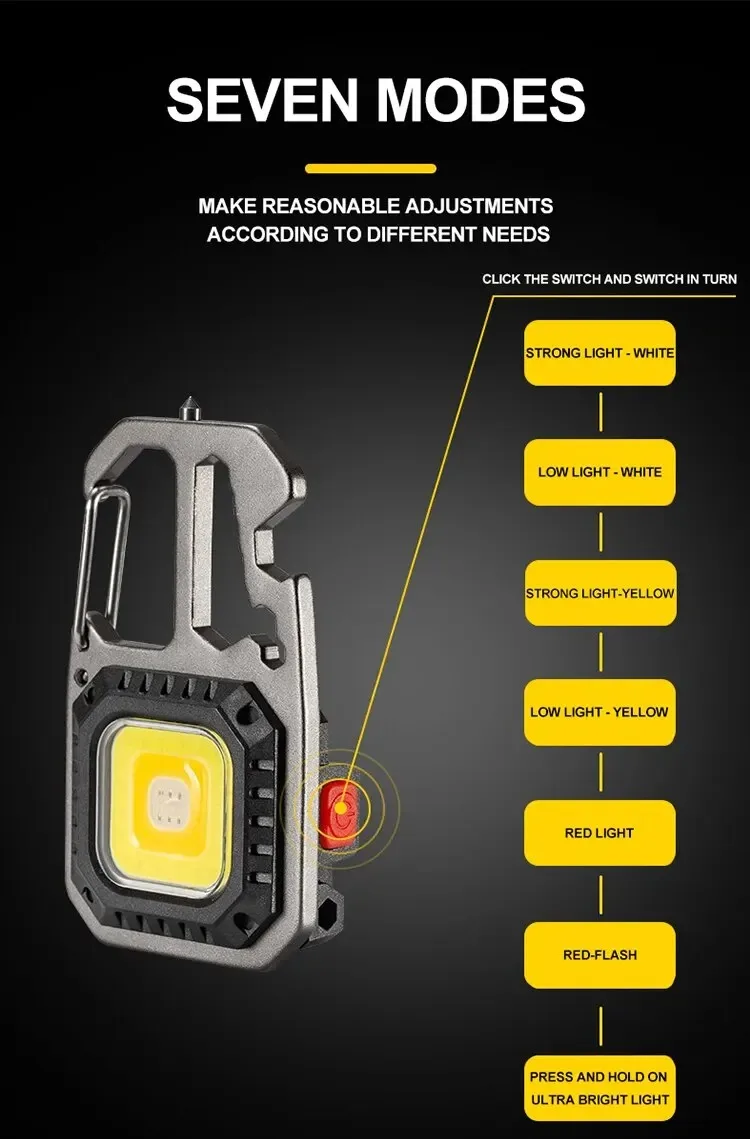 SEVEN MODES

MAKE REASONABLE ADJUSTMENTS ACCORDING TO DIFFERENT NEEDS

CLICK THE SWITCH AND SWITCH IN TURN

STRONG LIGHT - WHITE

LOW LIGHT - WHITE

STRONG LIGHT-YELLOW

LOW LIGHT - YELLOW

RED LIGHT

RED-FLASH

PRESS AND HOLD ON ULTRA BRIGHT LIGHT