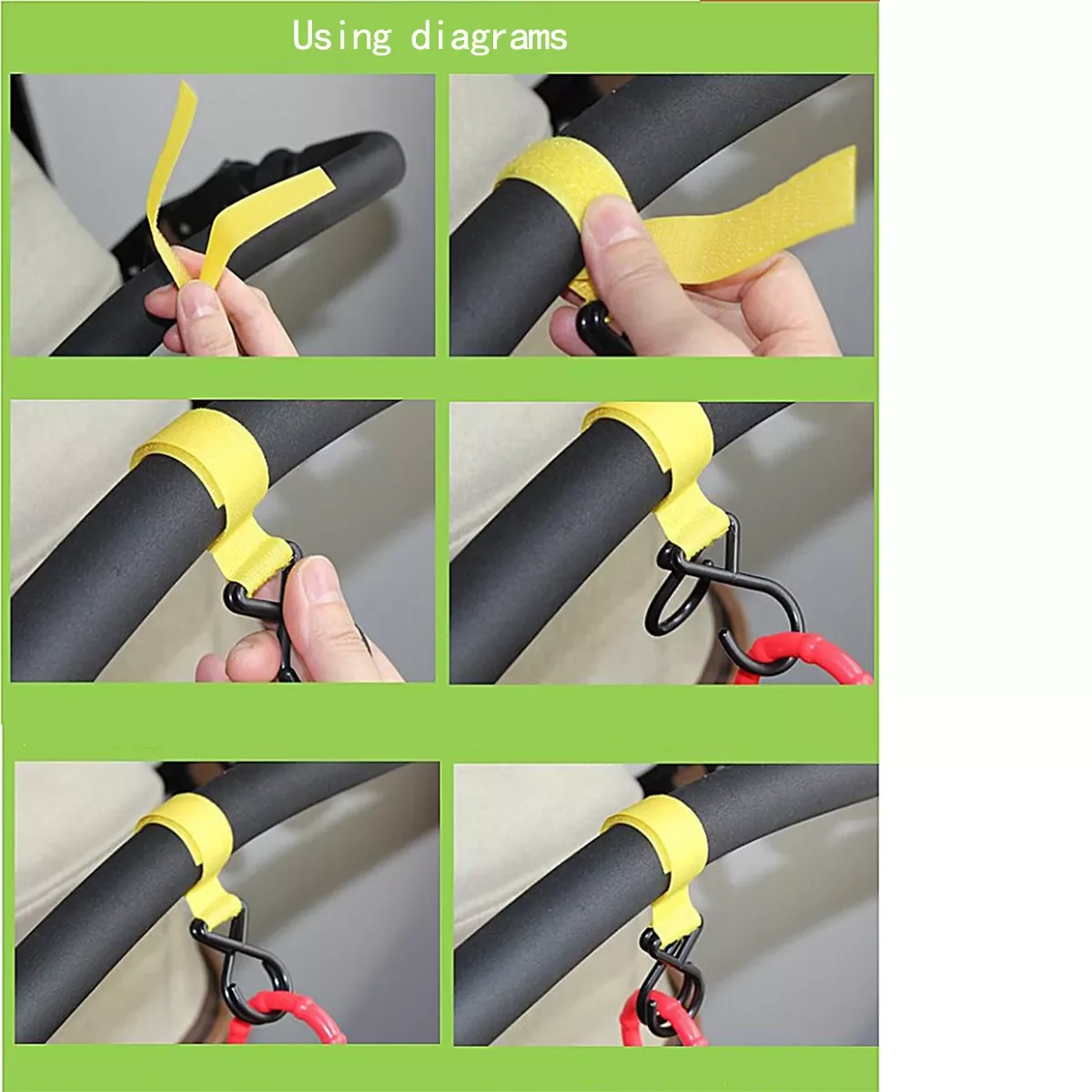 Using diagrams