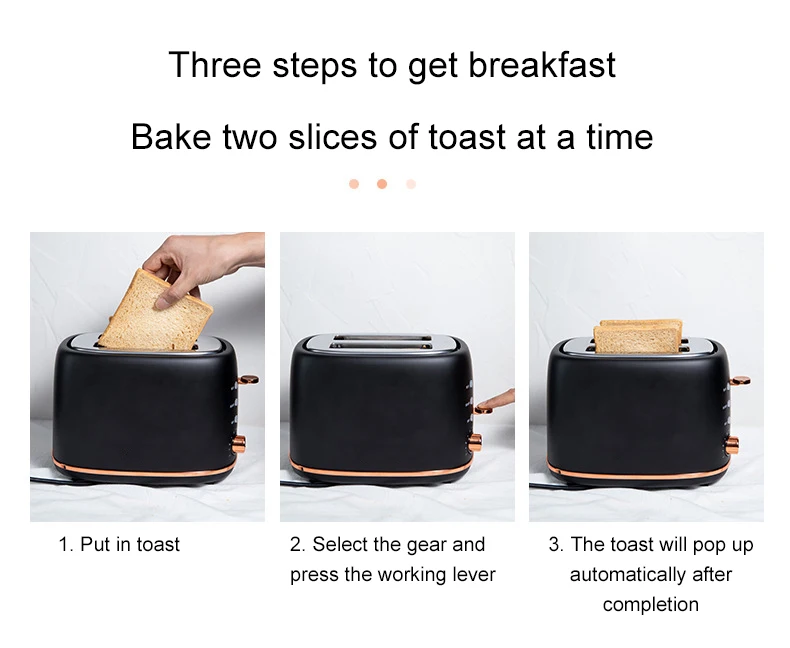 Three steps to get breakfast

Bake two slices of toast at a time

1. Put in toast

2. Select the gear and press the working lever

3. The toast will pop up automatically after completion