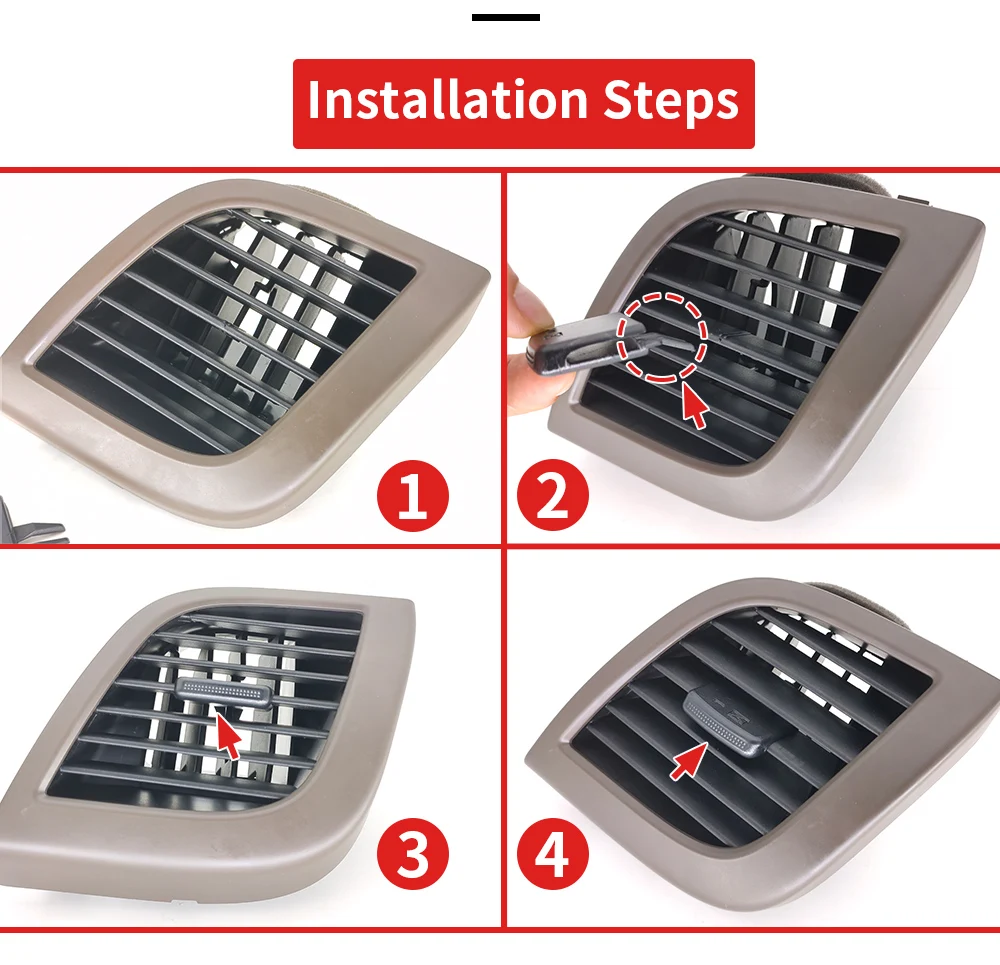 Installation Steps

1

2

3

4