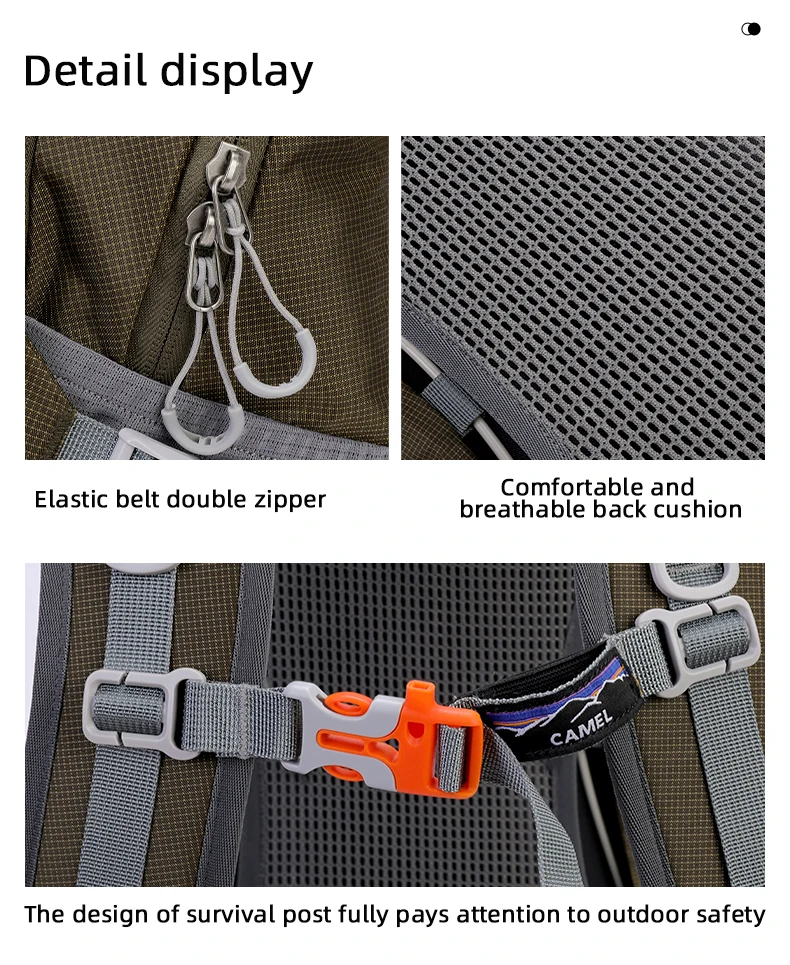 Detail display

Elastic belt double zipper

Comfortable and breathable back cushion

CAMEL

The design of survival post fully pays attention to outdoor safety