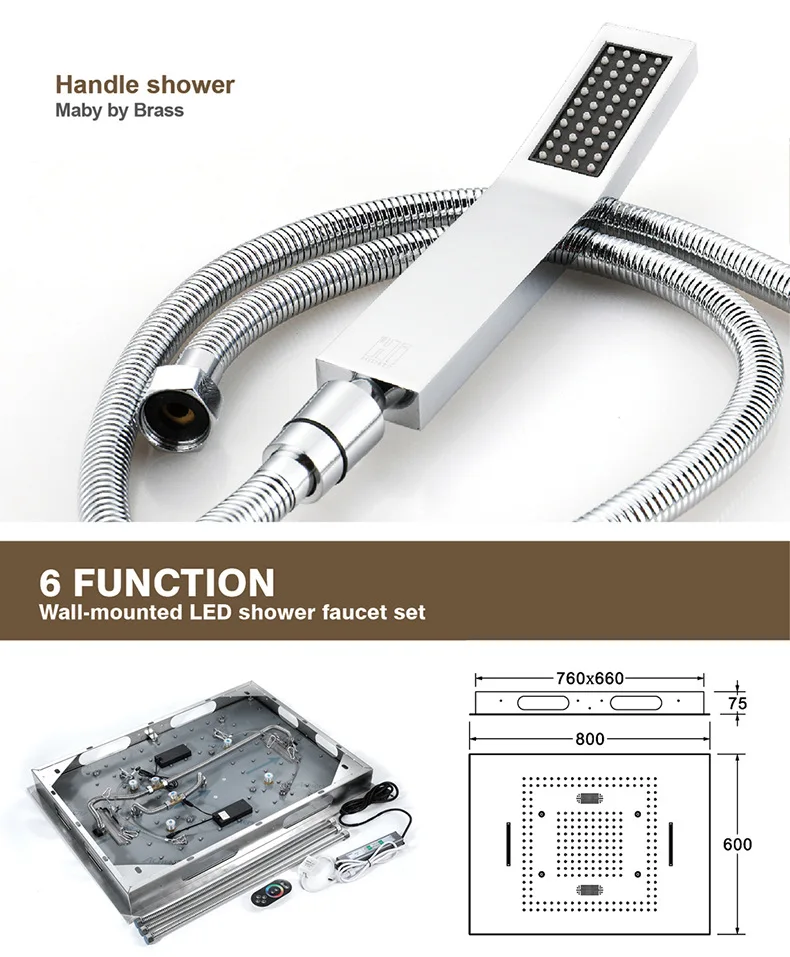 Handle shower
Maby by Brass

6 FUNCTION
Wall-mounted LED shower faucet set

760x660
75
800
600