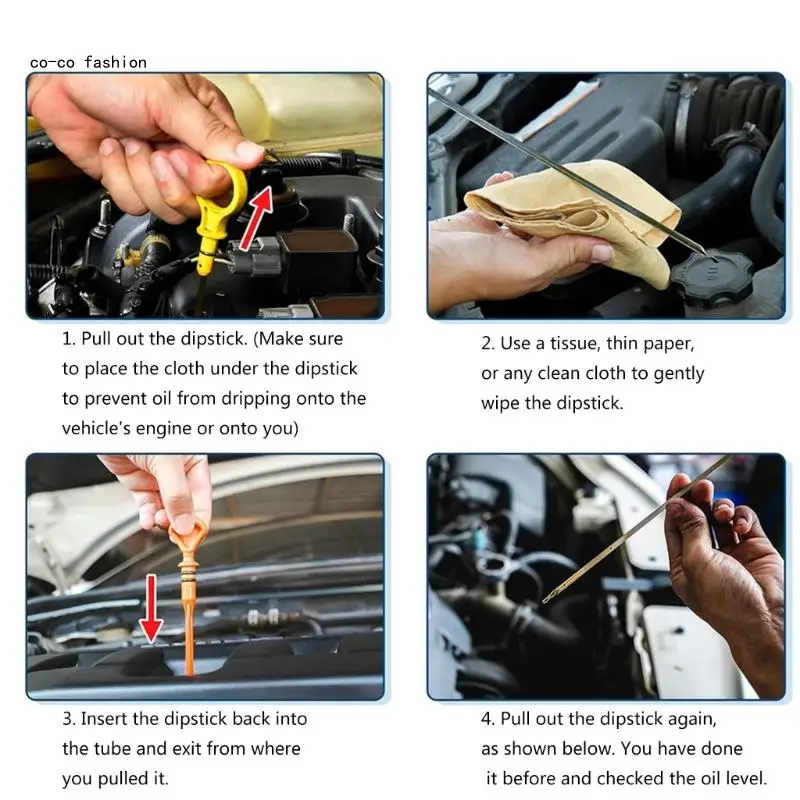 co-co fashion

1. Pull out the dipstick. (Make sure to place the cloth under the dipstick to prevent oil from dripping onto the vehicle's engine or onto you)

2. Use a tissue, thin paper, or any clean cloth to gently wipe the dipstick.

3. Insert the dipstick back into the tube and exit from where you pulled it.

4. Pull out the dipstick again, as shown below. You have done it before and checked the oil level.