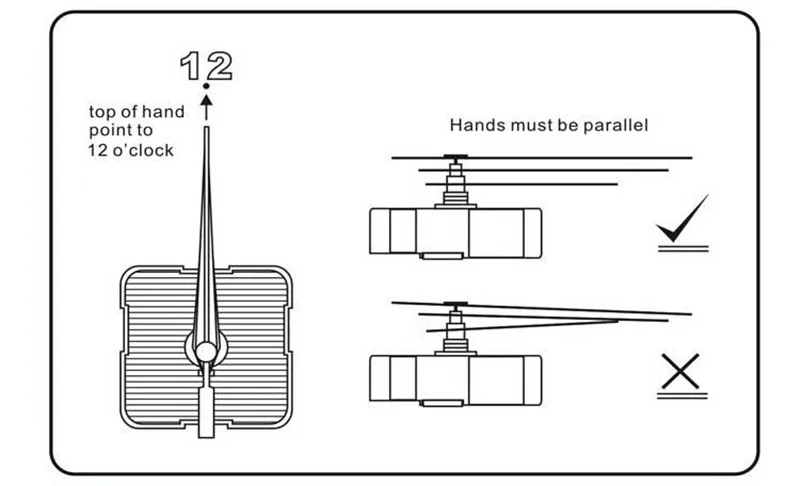 12

top of hand point to 12 o'clock

Hands must be parallel