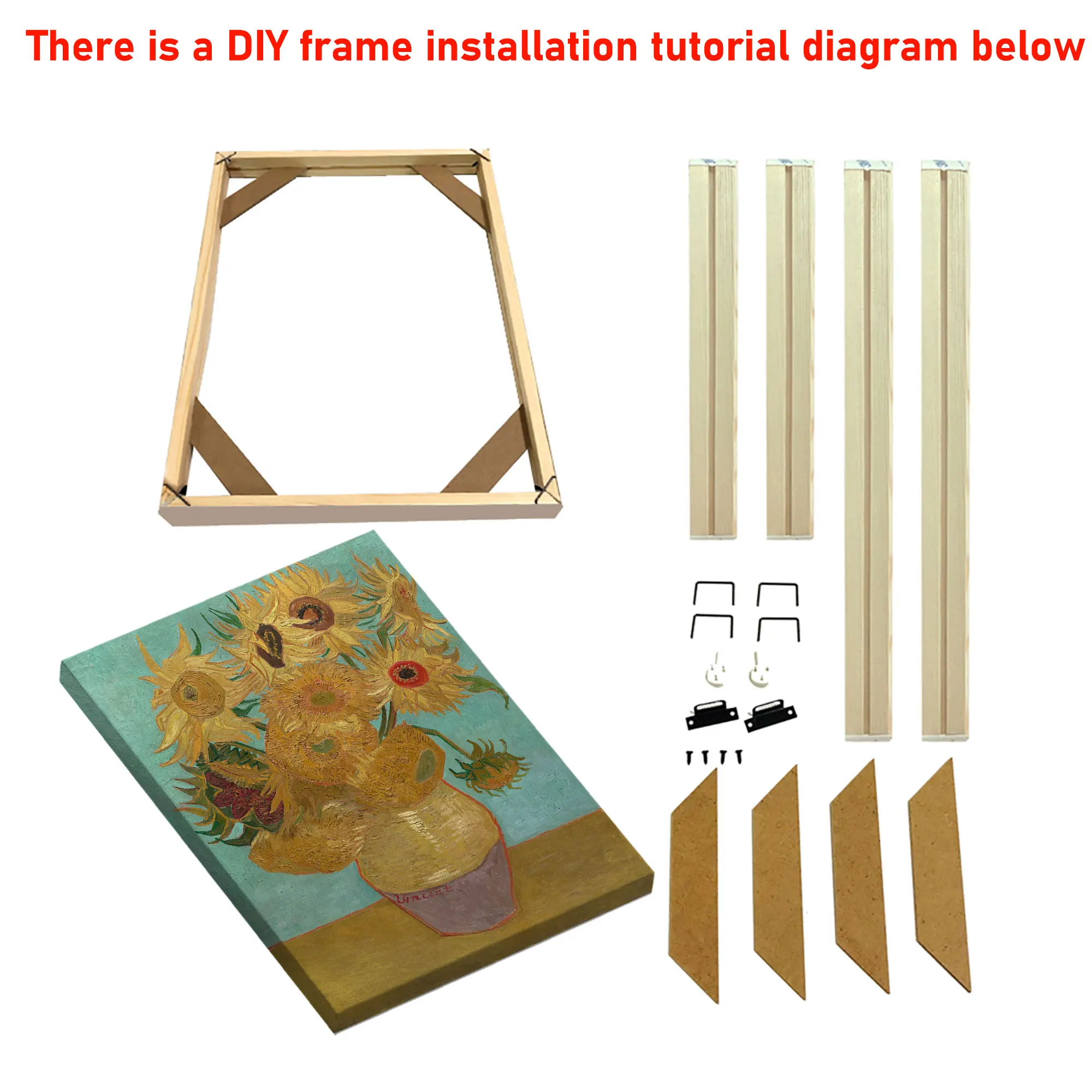 There is a DIY frame installation tutorial diagram below

Vincent