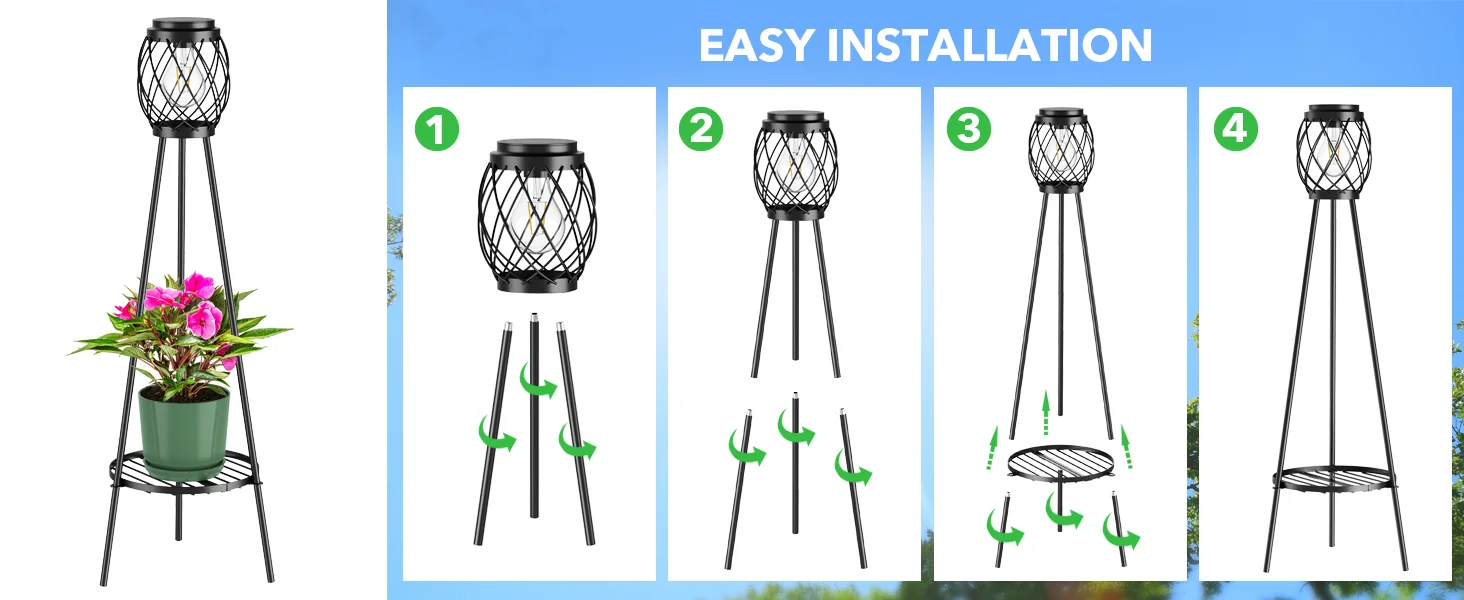 EASY INSTALLATION

1

2

3

4