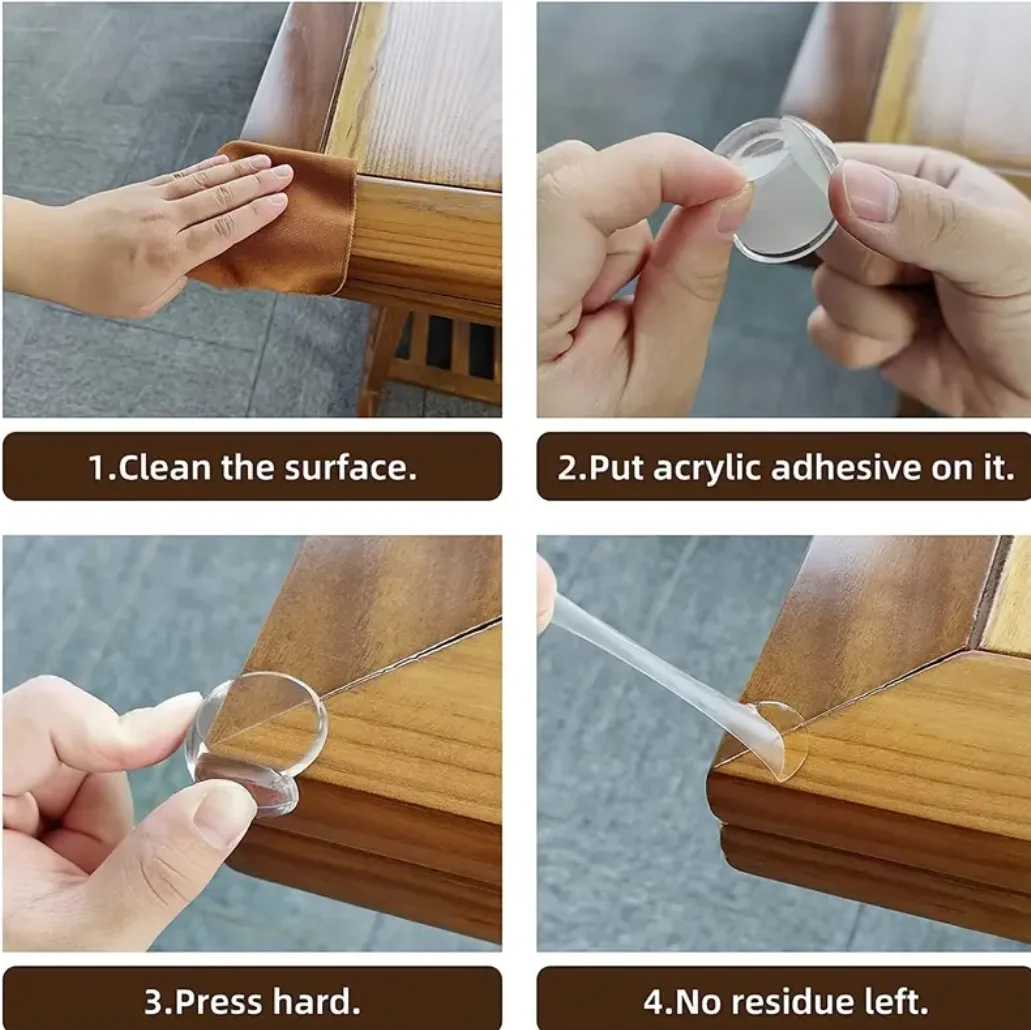 1.Clean the surface.

2.Put acrylic adhesive on it.

3.Press hard.

4.No residue left.