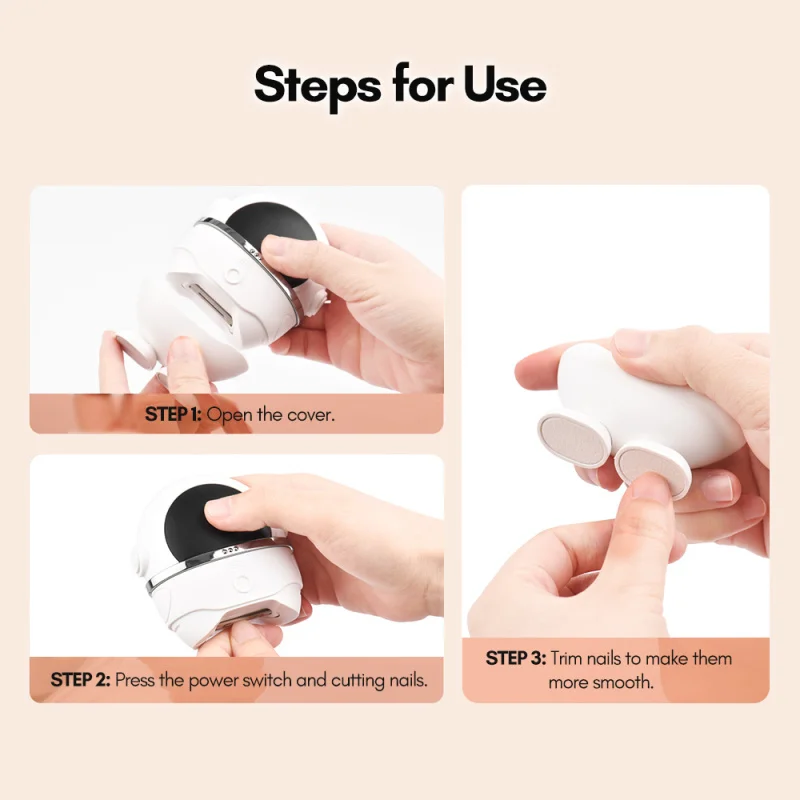 Steps for Use

STEP 1: Open the cover.

STEP 2: Press the power switch and cutting nails.

STEP 3: Trim nails to make them more smooth.