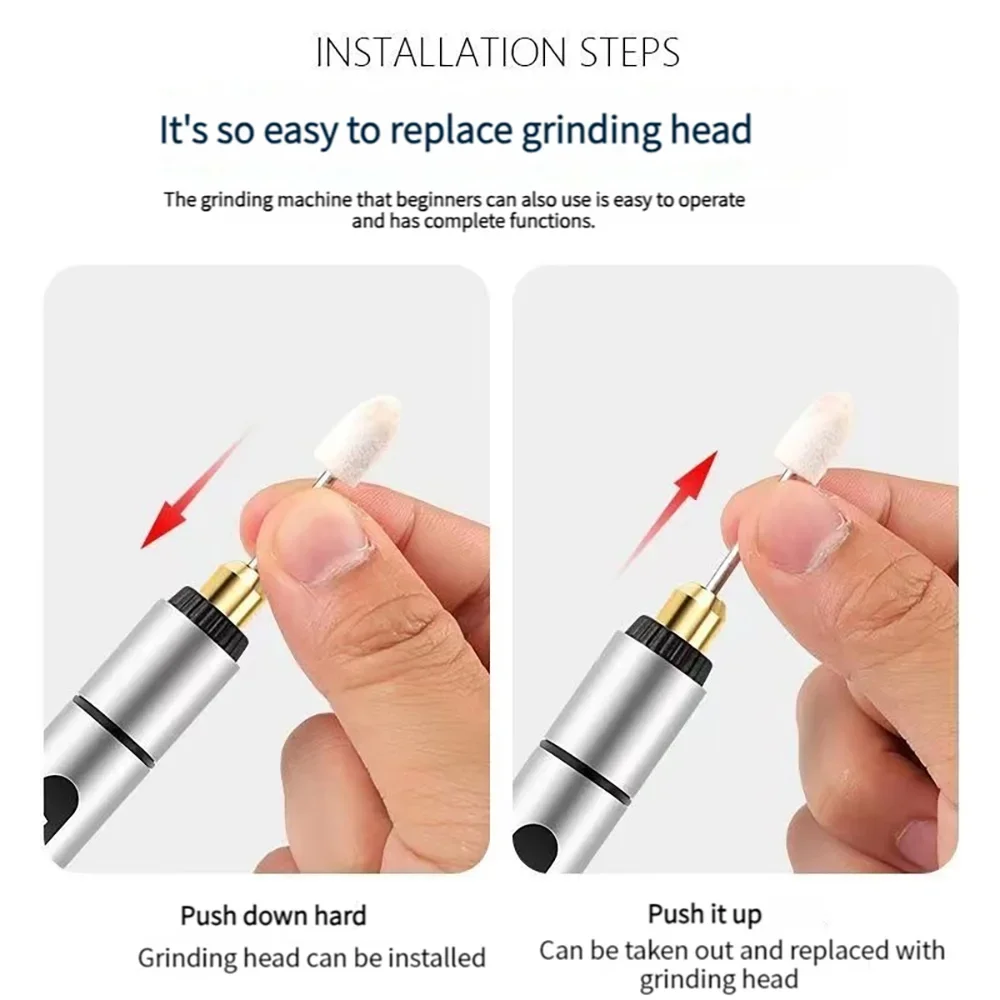 INSTALLATION STEPS

It's so easy to replace grinding head

The grinding machine that beginners can also use is easy to operate and has complete functions.

Push down hard

Grinding head can be installed

Push it up

Can be taken out and replaced with grinding head