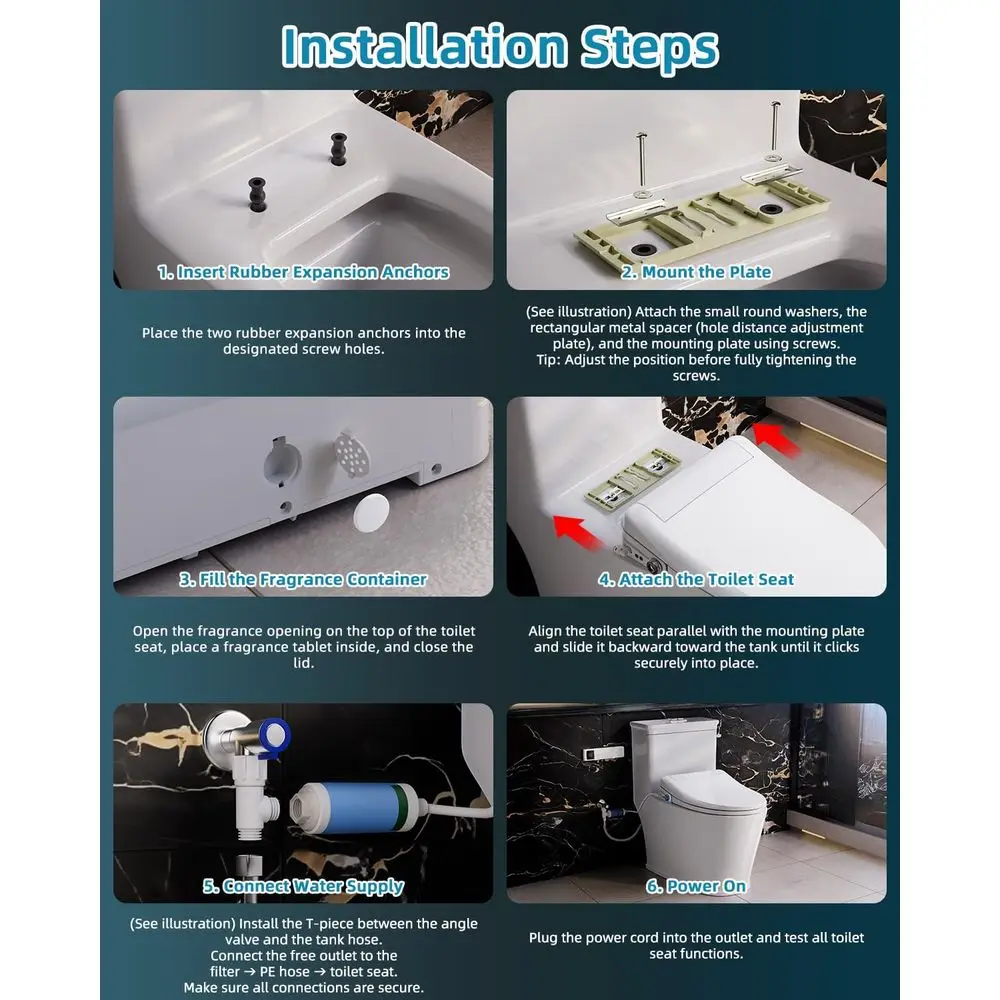 Installation Steps

1. Insert Rubber Expansion Anchors

Place the two rubber expansion anchors into the designated screw holes.

2. Mount the Plate

(See illustration) Attach the small round washers, the rectangular metal spacer (hole distance adjustment plate), and the mounting plate using screws.
Tip: Adjust the position before fully tightening the screws.

3. Fill the Fragrance Container

Open the fragrance opening on the top of the toilet seat, place a fragrance tablet inside, and close the lid.

4. Attach the Toilet Seat

Align the toilet seat parallel with the mounting plate and slide it backward toward the tank until it clicks securely into place.

5. Connect Water Supply

(See illustration) Install the T-piece between the angle valve and the tank hose.
Connect the free outlet to the filter → PE hose → toilet seat.
Make sure all connections are secure.

6. Power On

Plug the power cord into the outlet and test all toilet seat functions.