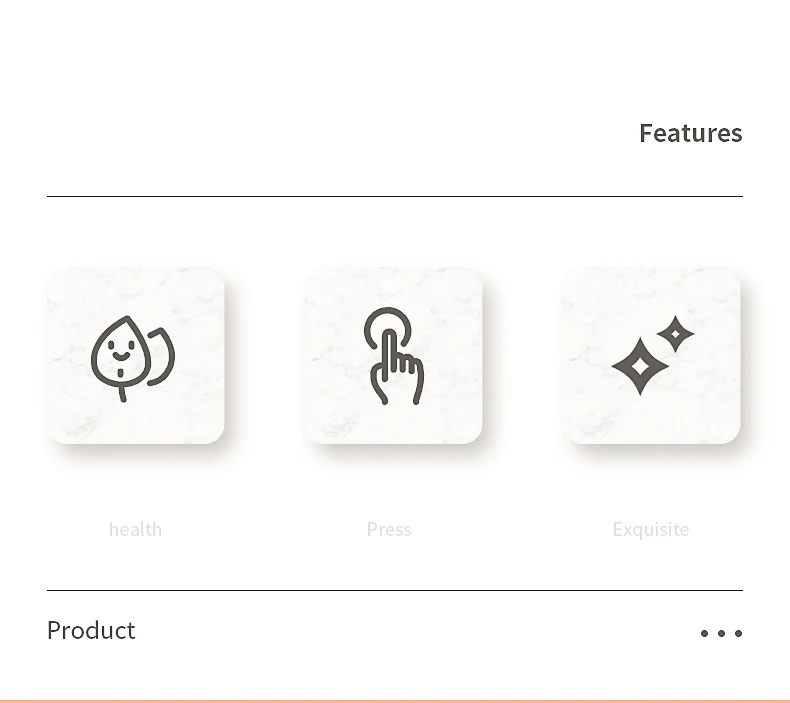 Features

health

Press

Exquisite

Product

• • •