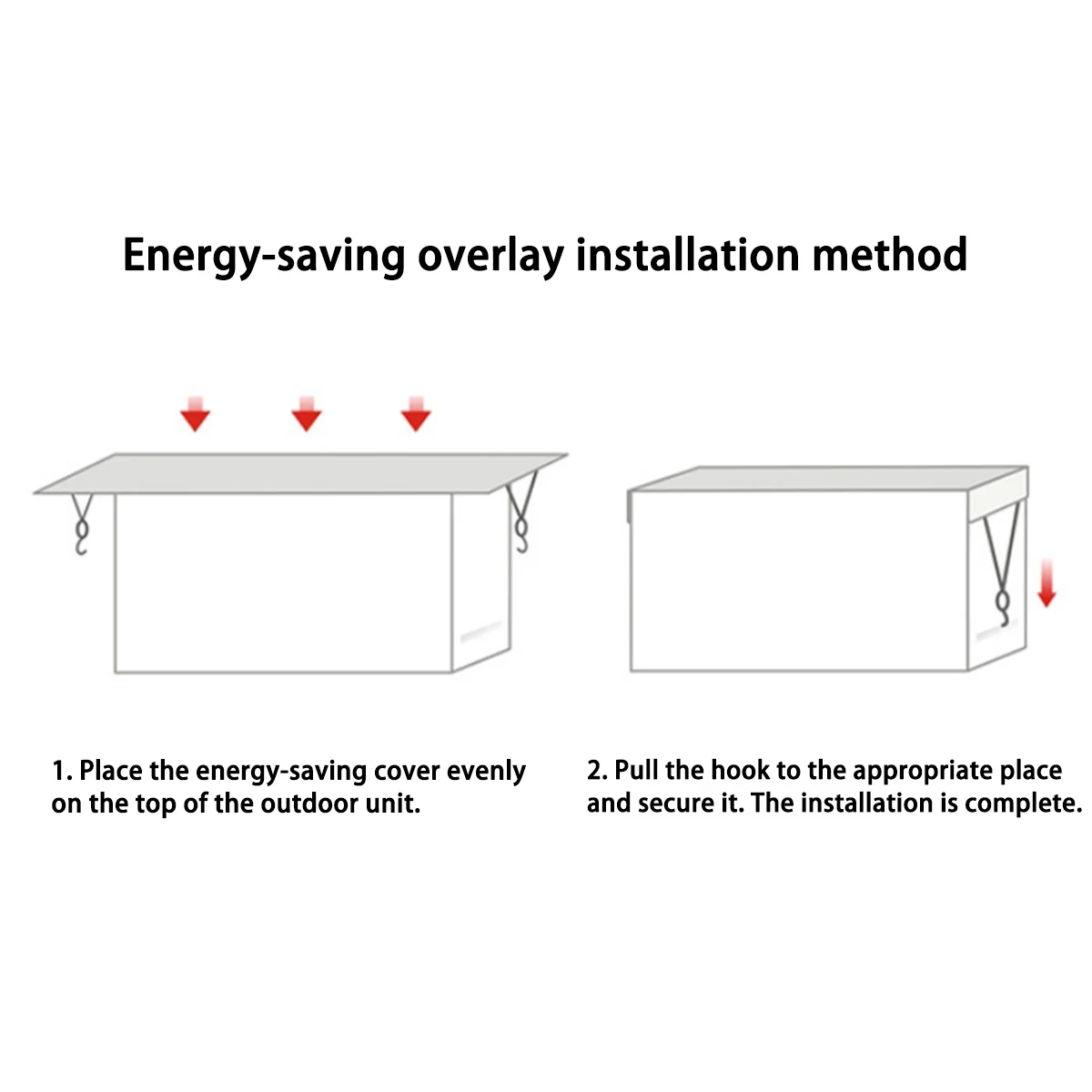 Energy-saving overlay installation method

1. Place the energy-saving cover evenly on the top of the outdoor unit.

2. Pull the hook to the appropriate place and secure it. The installation is complete.