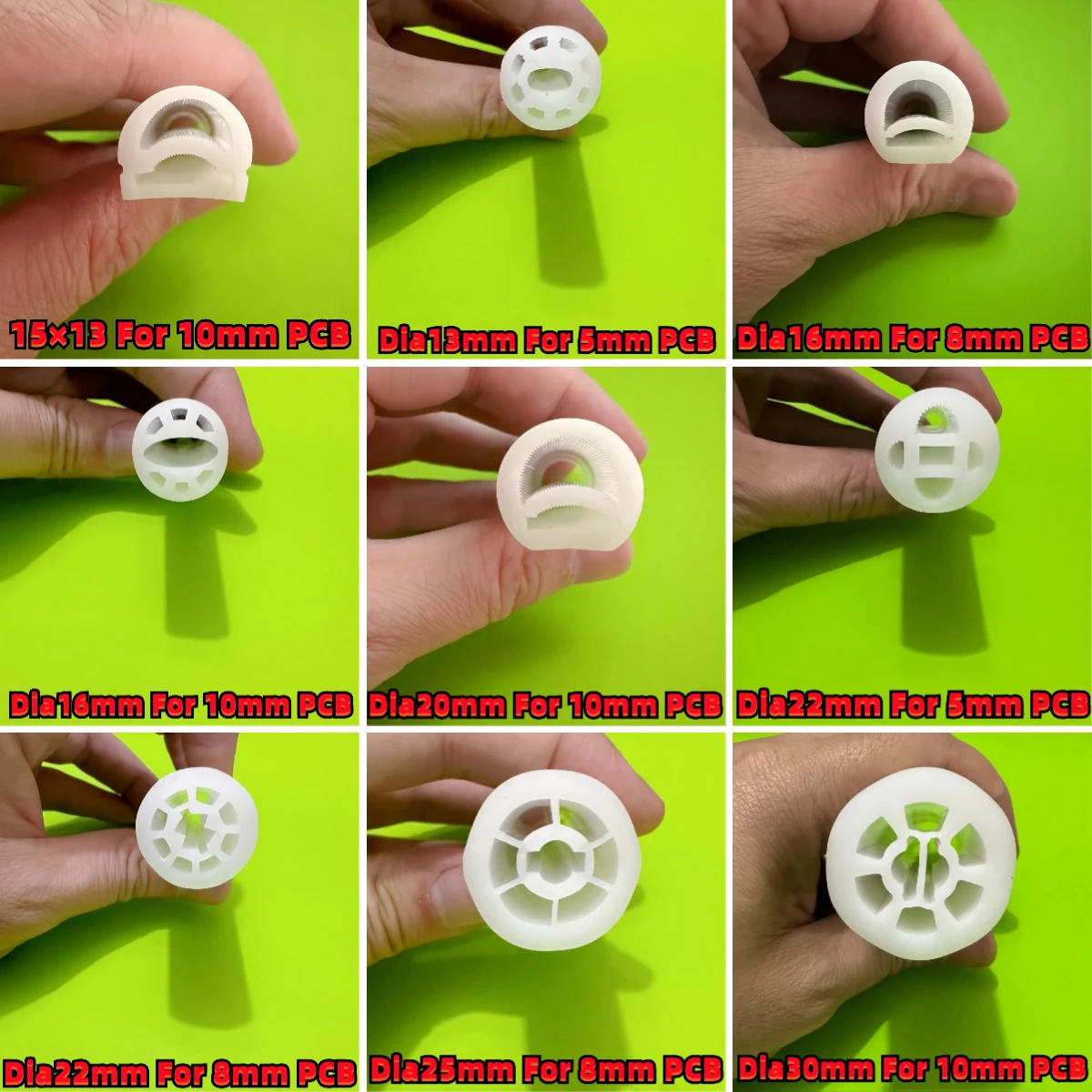 15×13 For 10mm PCB

Dia13mm For 5mm PCB

Dia16mm For 8mm PCB

Dia16mm For 10mm PCB

Dia20mm For 10mm PCB

Dia22mm For 5mm PCB

Dia22mm For 8mm PCB

Dia25mm For 8mm PCB

Dia30mm For 10mm PCB