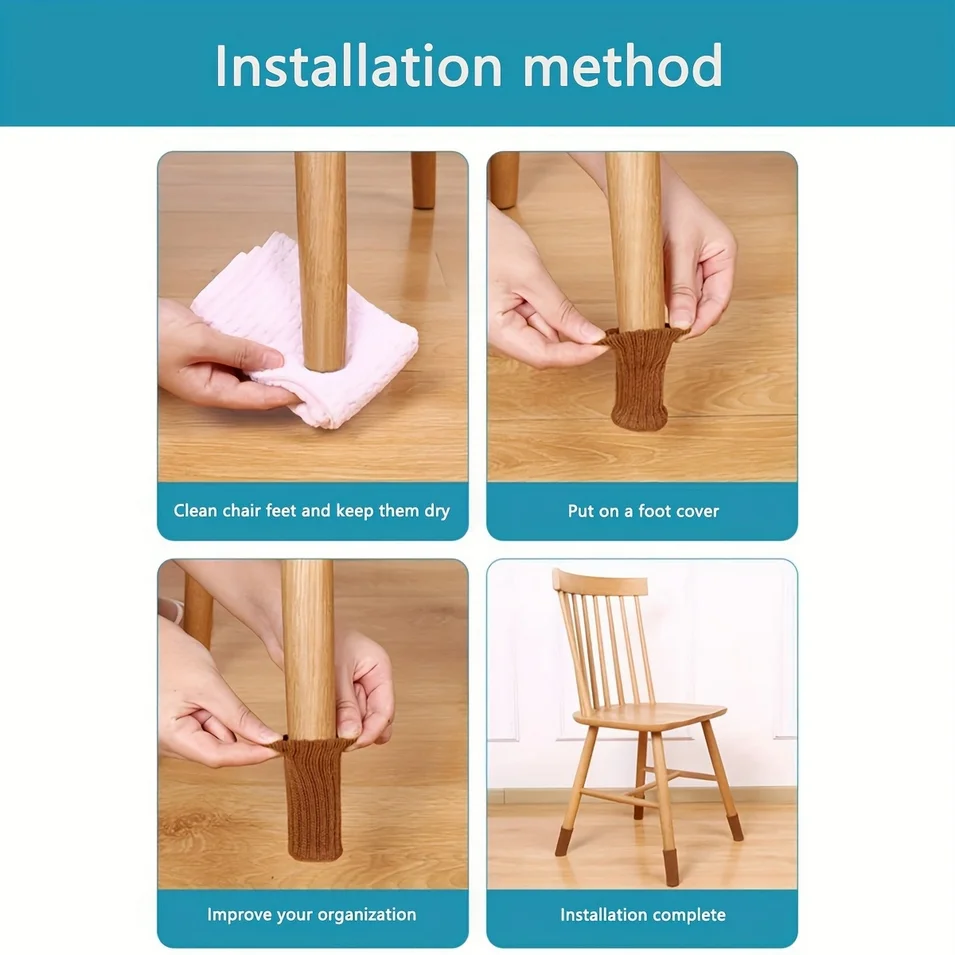 Installation method

Clean chair feet and keep them dry

Put on a foot cover

Improve your organization

Installation complete