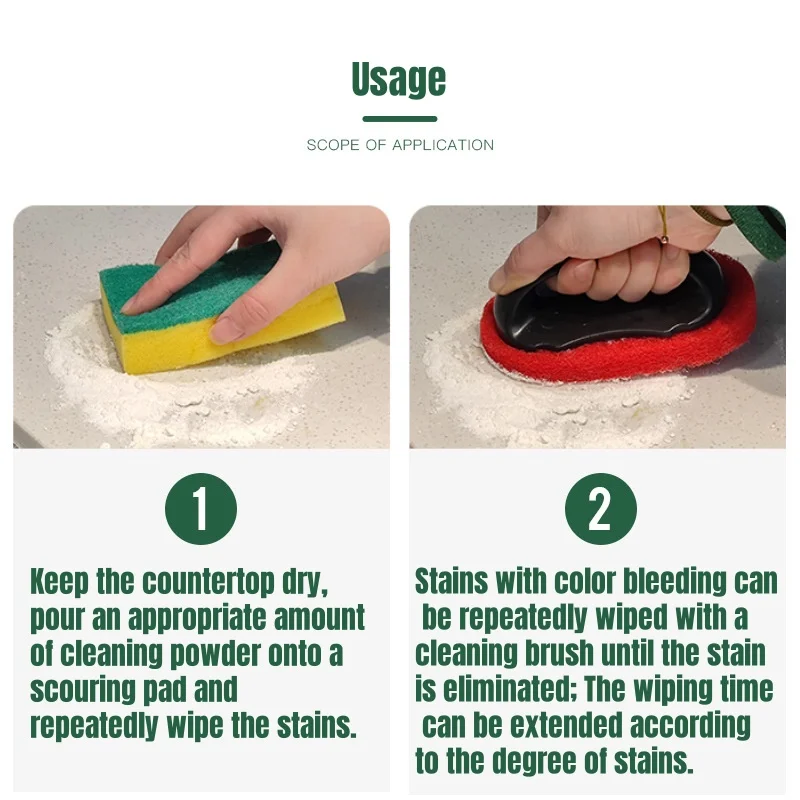 Usage

SCOPE OF APPLICATION

1

Keep the countertop dry, pour an appropriate amount of cleaning powder onto a scouring pad and repeatedly wipe the stains.

2

Stains with color bleeding can be repeatedly wiped with a cleaning brush until the stain is eliminated; The wiping time can be extended according to the degree of stains.