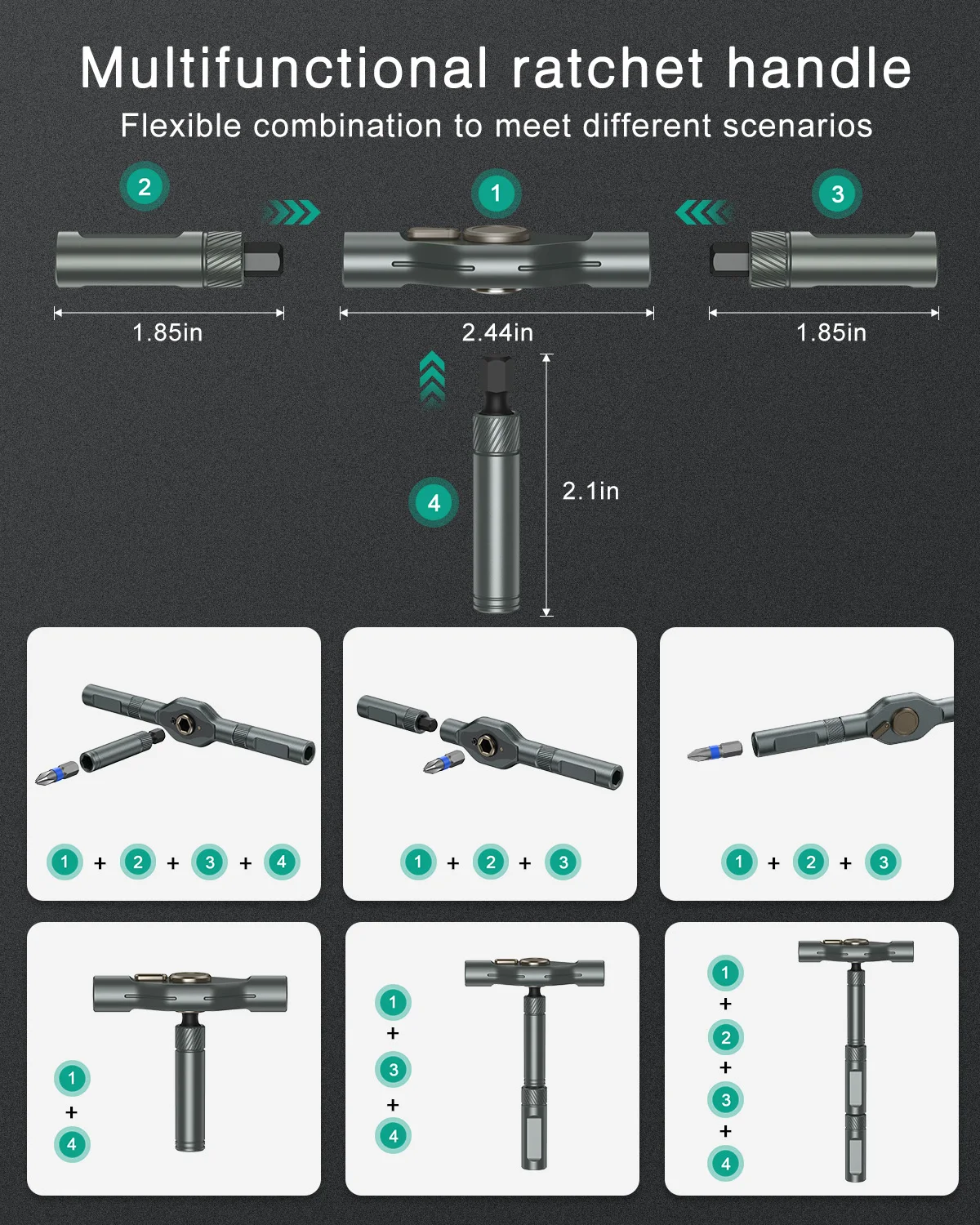 Multifunctional ratchet handle
Flexible combination to meet different scenarios

2

1

3

1.85in

2.44in

1.85in

4

2.1in

1 + 2 + 3 + 4

1 + 2 + 3

1 + 2 + 3

1 + 4

1 + 3 + 4

1 + 2 + 3 + 4