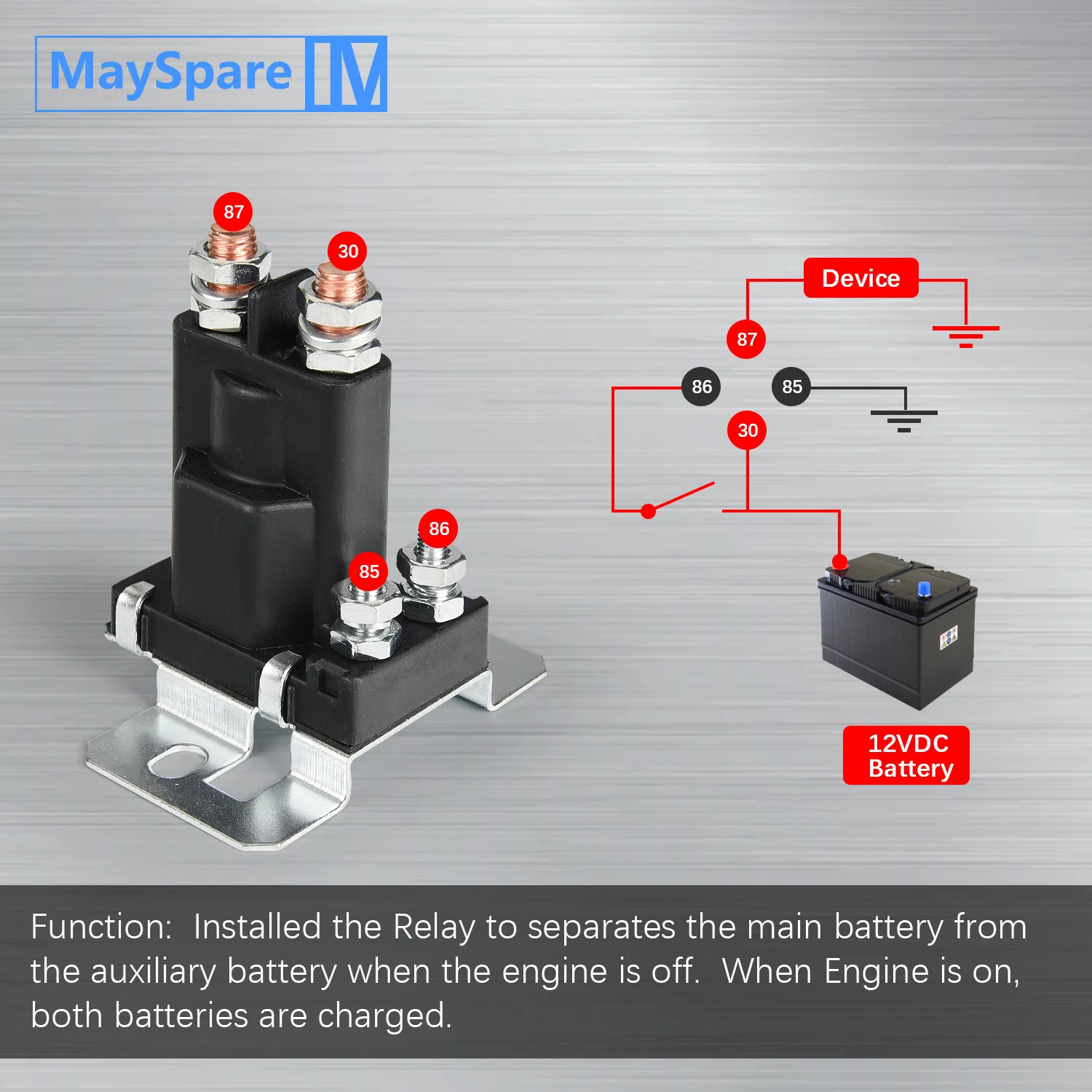 MaySpare M

87
30
86
85

Device
87
86
85
30
12VDC Battery

Function: Installed the Relay to separates the main battery from the auxiliary battery when the engine is off. When Engine is on, both batteries are charged.