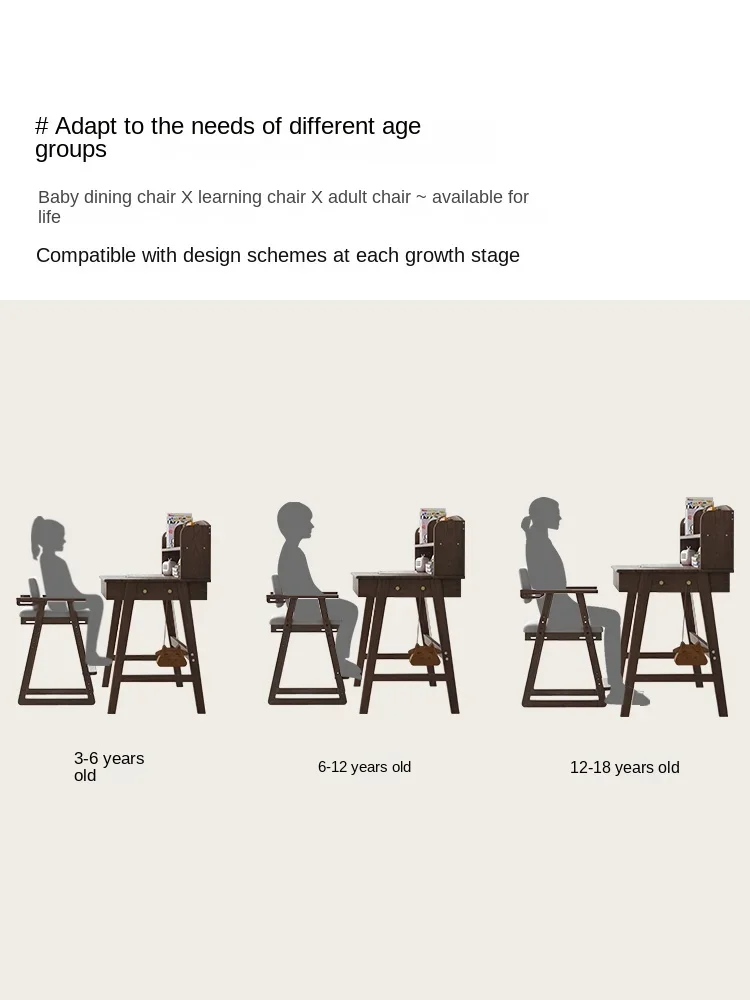 # Adapt to the needs of different age groups

Baby dining chair X learning chair X adult chair ~ available for life

Compatible with design schemes at each growth stage

3-6 years old

6-12 years old

12-18 years old