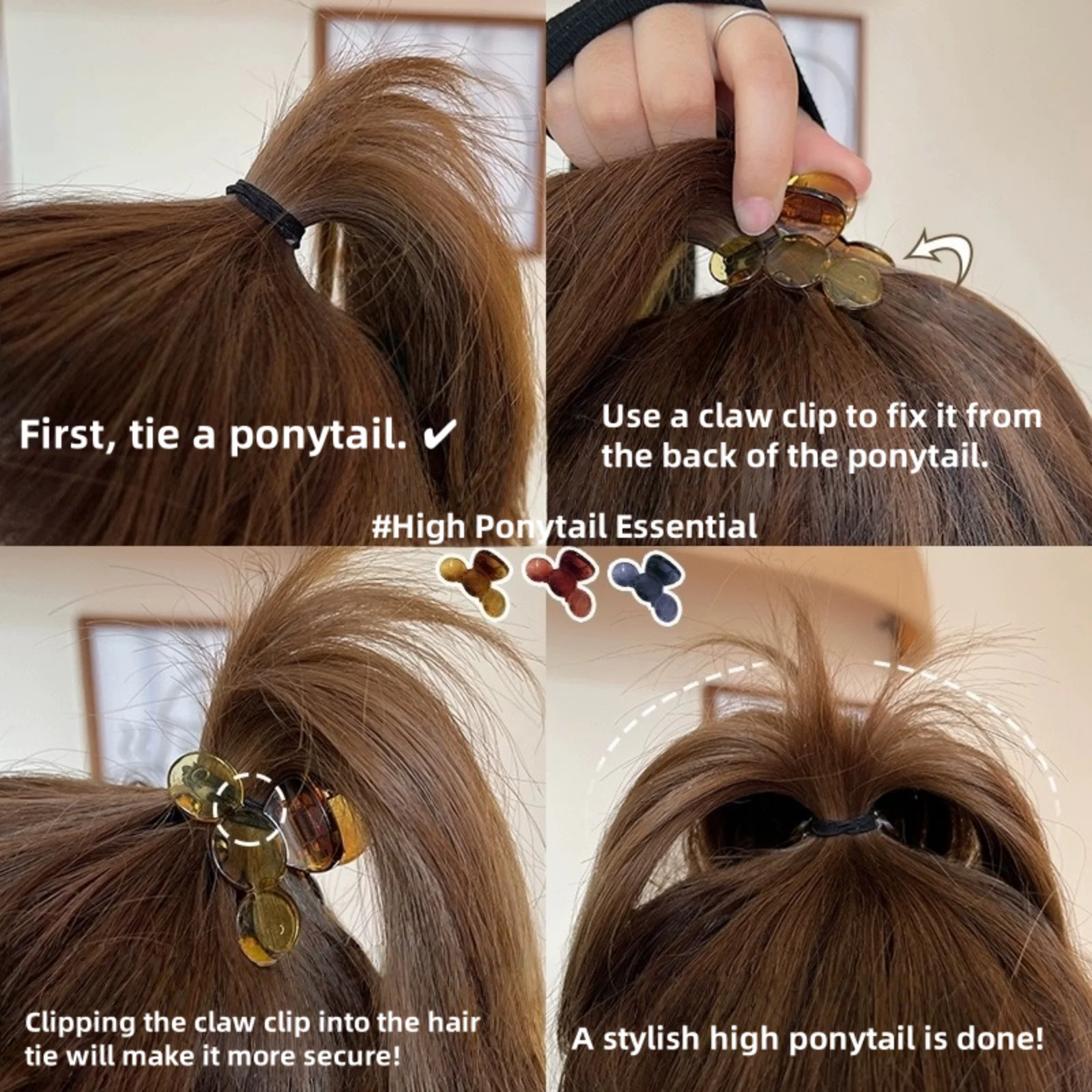 First, tie a ponytail. ✔

Use a claw clip to fix it from the back of the ponytail.

#High Ponytail Essential

Clipping the claw clip into the hair tie will make it more secure!

A stylish high ponytail is done!