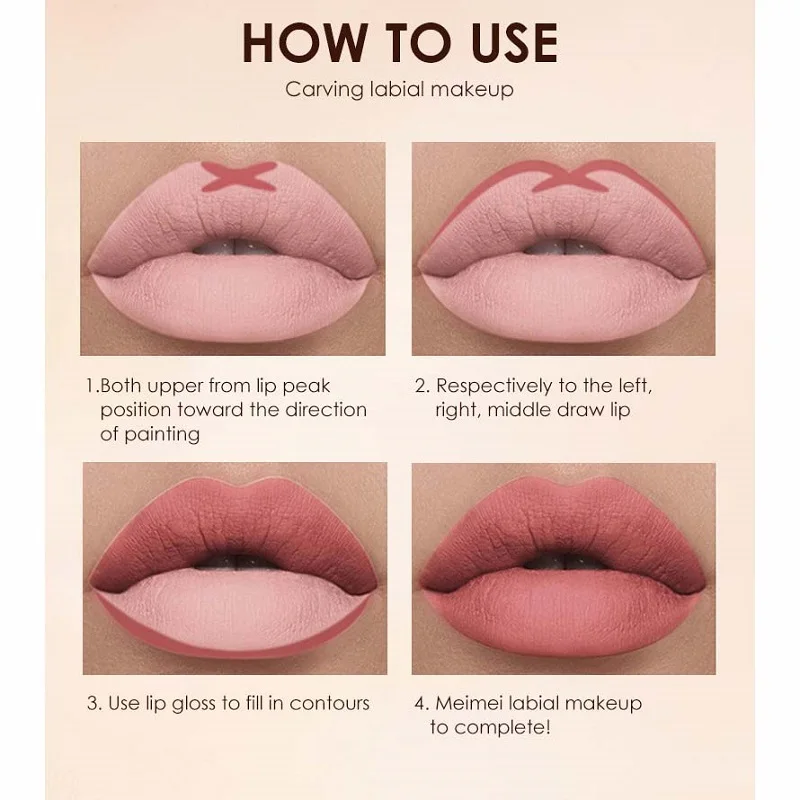 HOW TO USE

Carving labial makeup

1.Both upper from lip peak position toward the direction of painting

2. Respectively to the left, right, middle draw lip

3. Use lip gloss to fill in contours

4. Meimei labial makeup to complete!