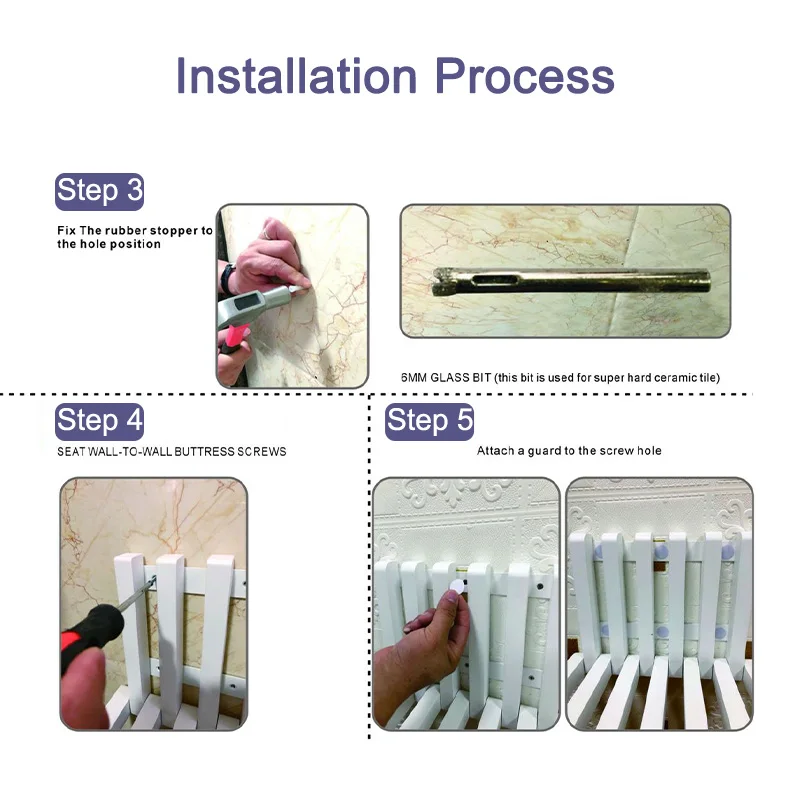 Installation Process

Step 3

Fix The rubber stopper to the hole position

6MM GLASS BIT (this bit is used for super hard ceramic tile)

Step 4

SEAT WALL-TO-WALL BUTTRESS SCREWS

Step 5

Attach a guard to the screw hole