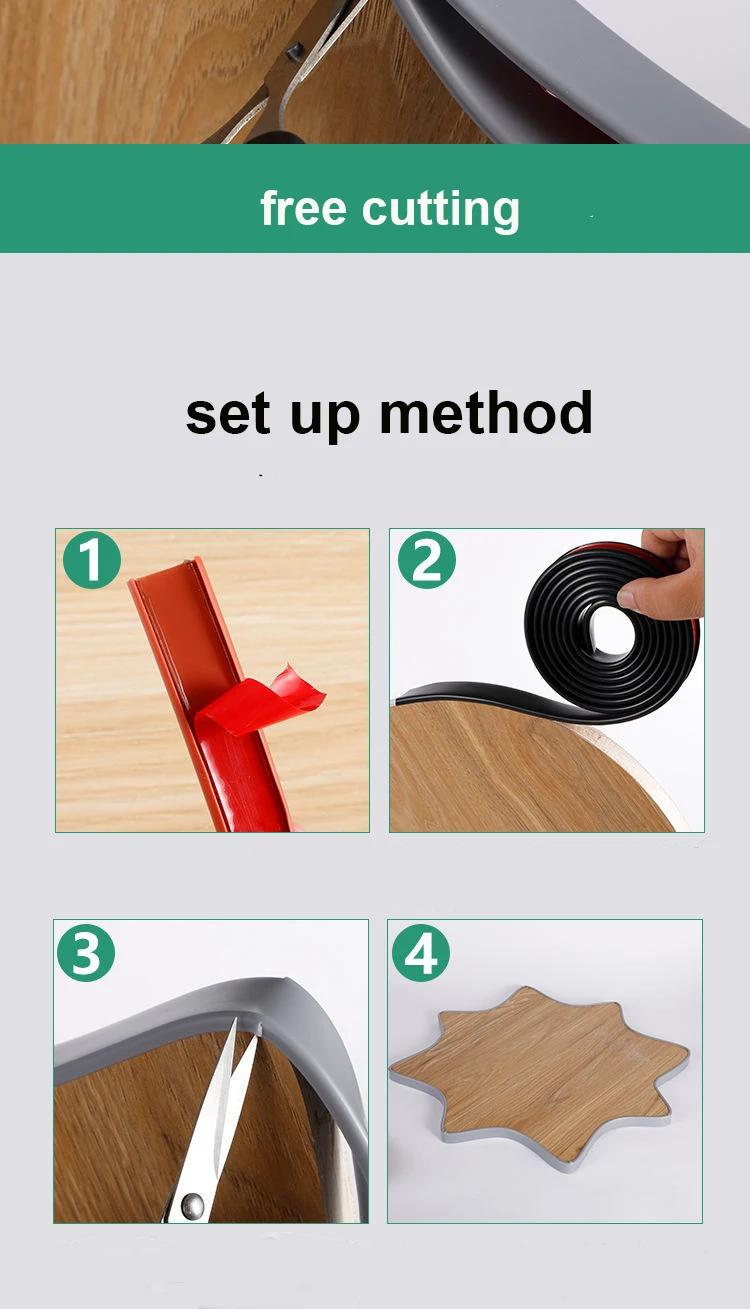 free cutting

set up method

1

2

3

4