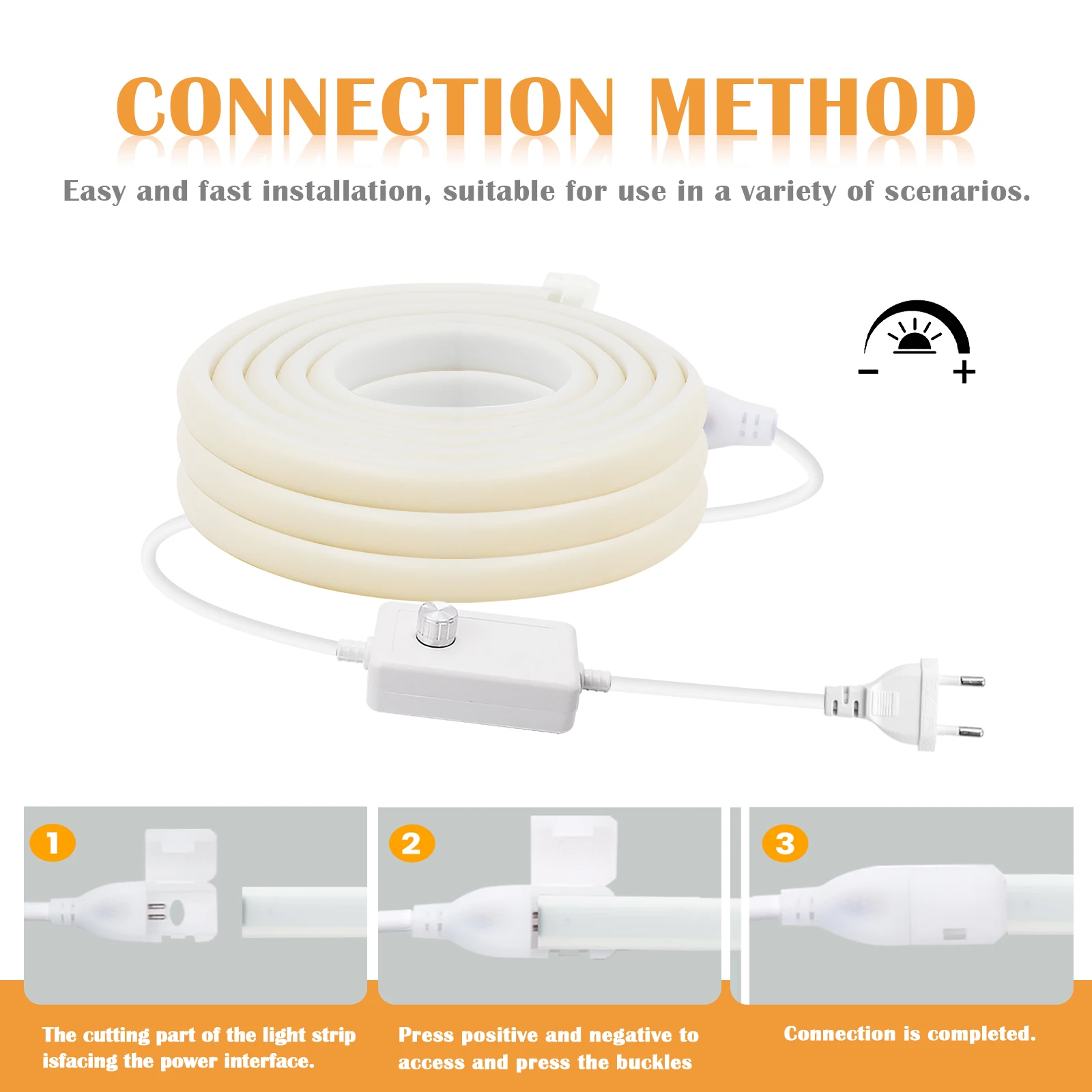 CONNECTION METHOD

Easy and fast installation, suitable for use in a variety of scenarios.

− +

1

2

3

The cutting part of the light strip isfacing the power interface.

Press positive and negative to access and press the buckles

Connection is completed.