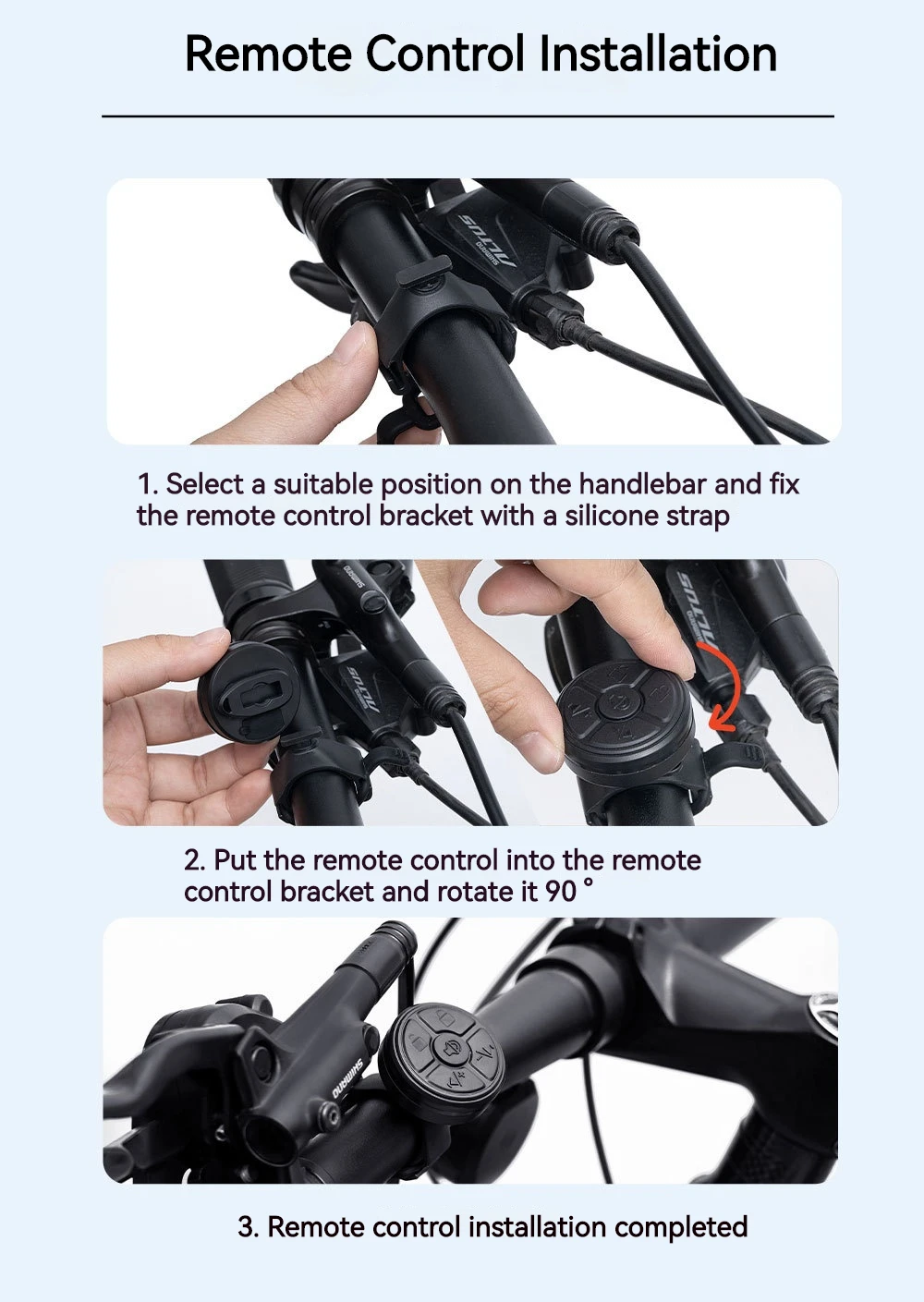 Remote Control Installation

ALTUS
SHIMANO

1. Select a suitable position on the handlebar and fix the remote control bracket with a silicone strap

SHIMANO
ALTUS
ALTUS

2. Put the remote control into the remote control bracket and rotate it 90 °

SHIMANO

3. Remote control installation completed