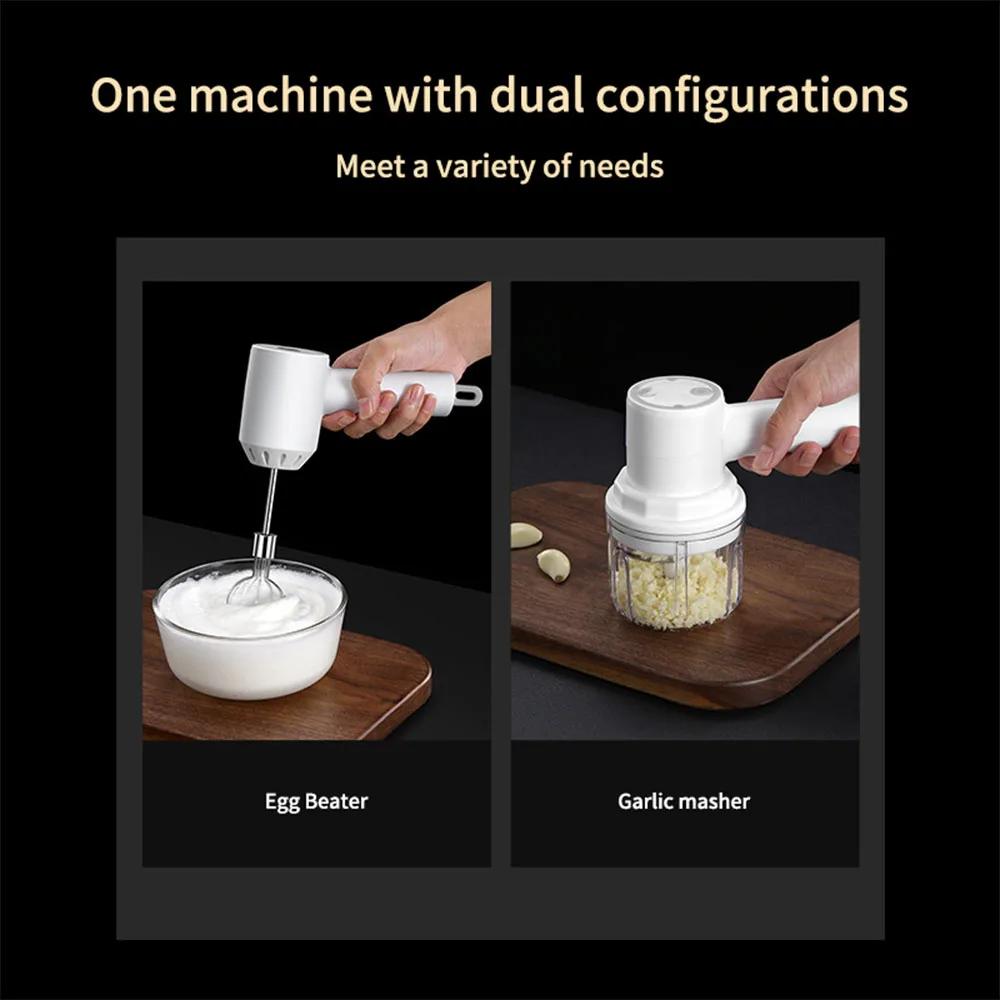 One machine with dual configurations

Meet a variety of needs

Egg Beater

Garlic masher