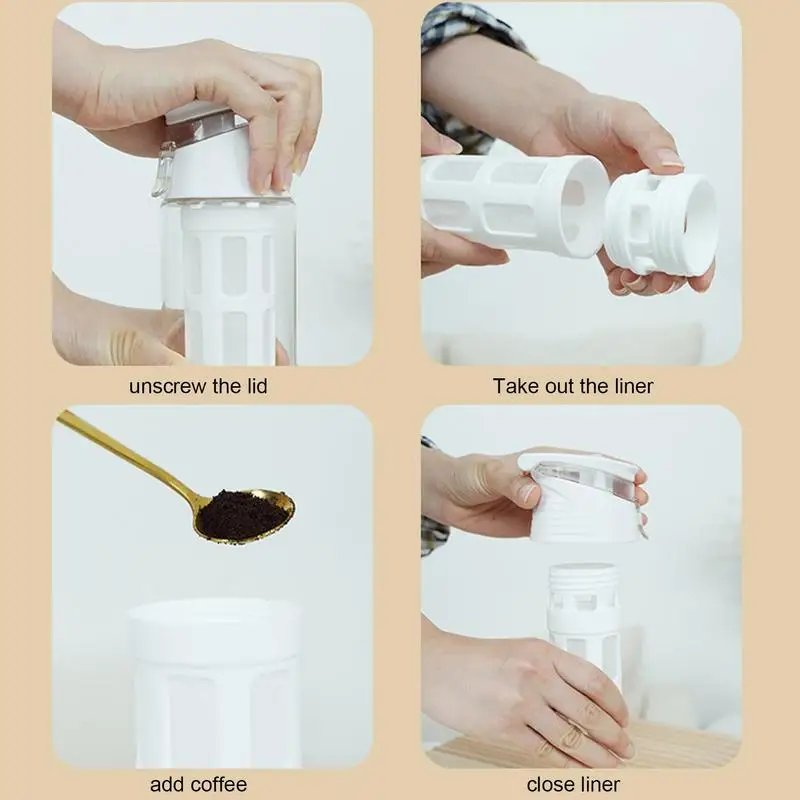 unscrew the lid

Take out the liner

add coffee

close liner