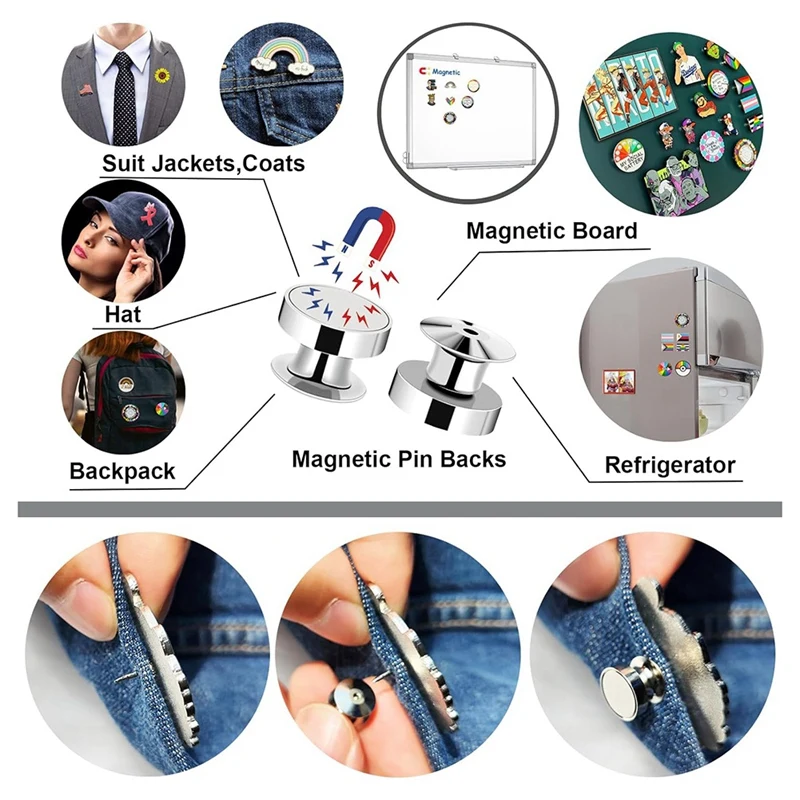 Suit Jackets,Coats

Magnetic

Magnetic Board

Hat

Backpack

Magnetic Pin Backs

Refrigerator