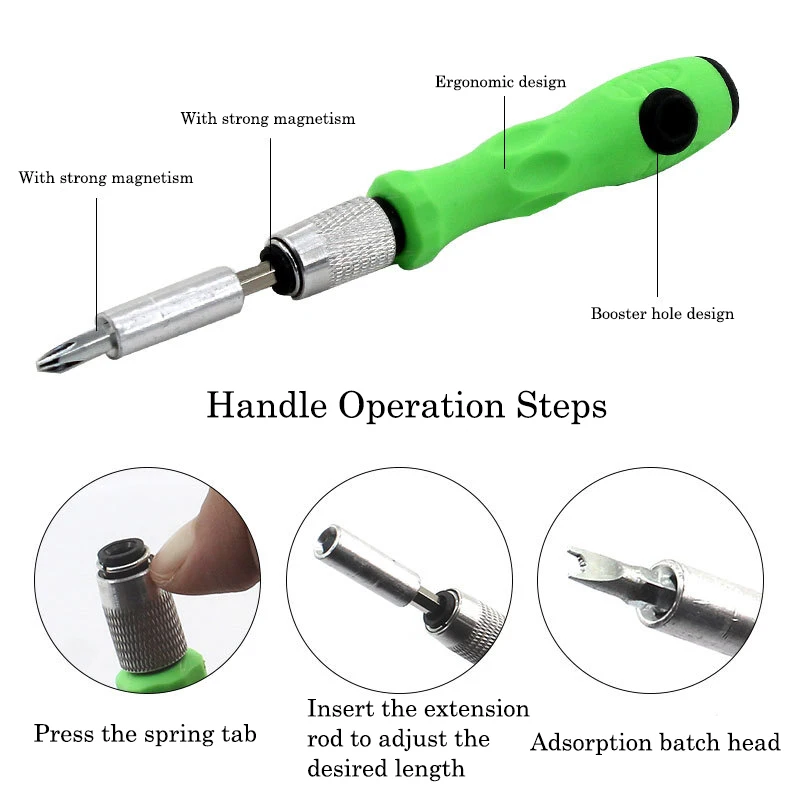 Ergonomic design

With strong magnetism

With strong magnetism

Booster hole design

Handle Operation Steps

Press the spring tab

Insert the extension rod to adjust the desired length

Adsorption batch head