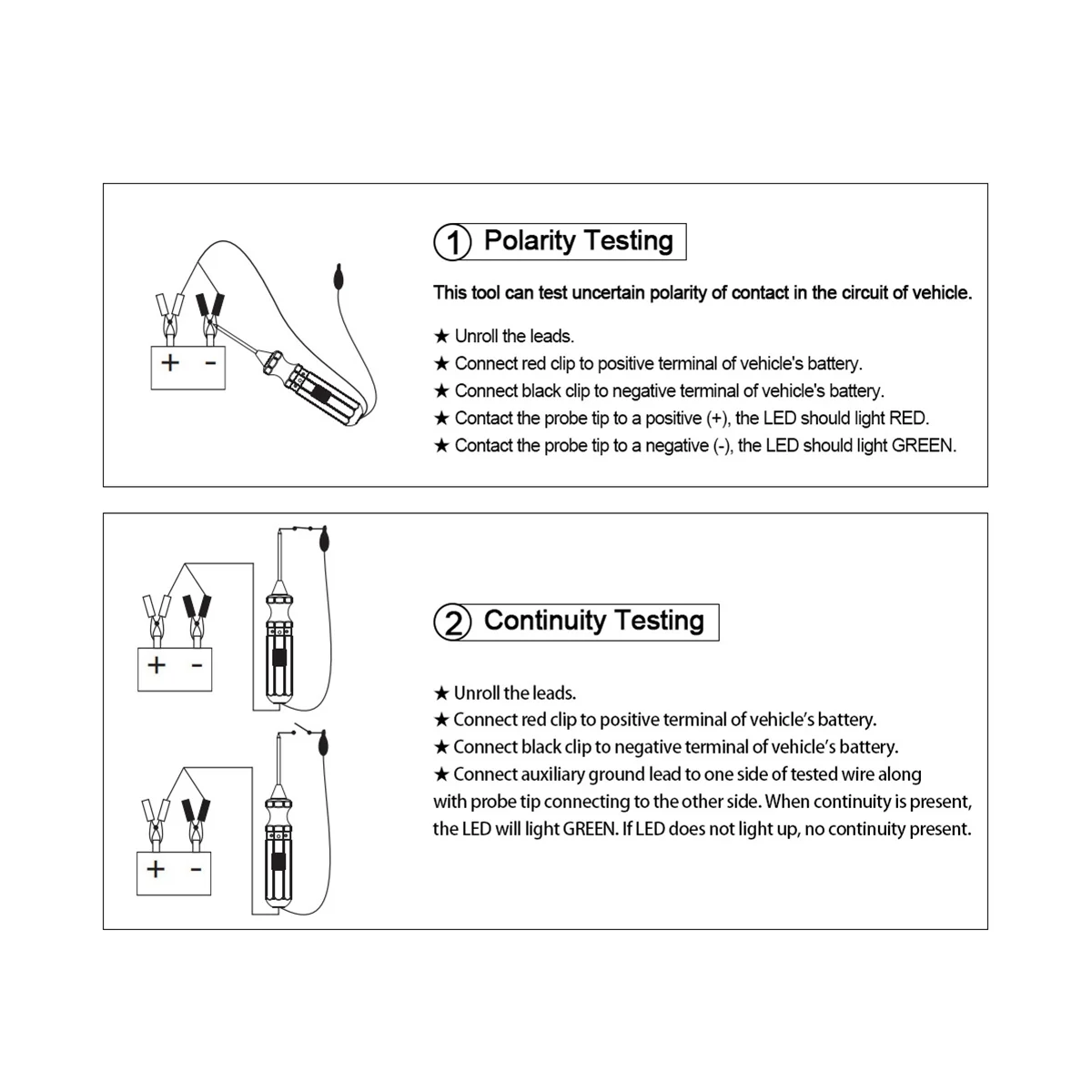 + -

① Polarity Testing

This tool can test uncertain polarity of contact in the circuit of vehicle.

★ Unroll the leads.
★ Connect red clip to positive terminal of vehicle's battery.
★ Connect black clip to negative terminal of vehicle's battery.
★ Contact the probe tip to a positive (+), the LED should light RED.
★ Contact the probe tip to a negative (-), the LED should light GREEN.

+ -

+ -

② Continuity Testing

★ Unroll the leads.
★ Connect red clip to positive terminal of vehicle's battery.
★ Connect black clip to negative terminal of vehicle's battery.
★ Connect auxiliary ground lead to one side of tested wire along with probe tip connecting to the other side. When continuity is present, the LED will light GREEN. If LED does not light up, no continuity present.