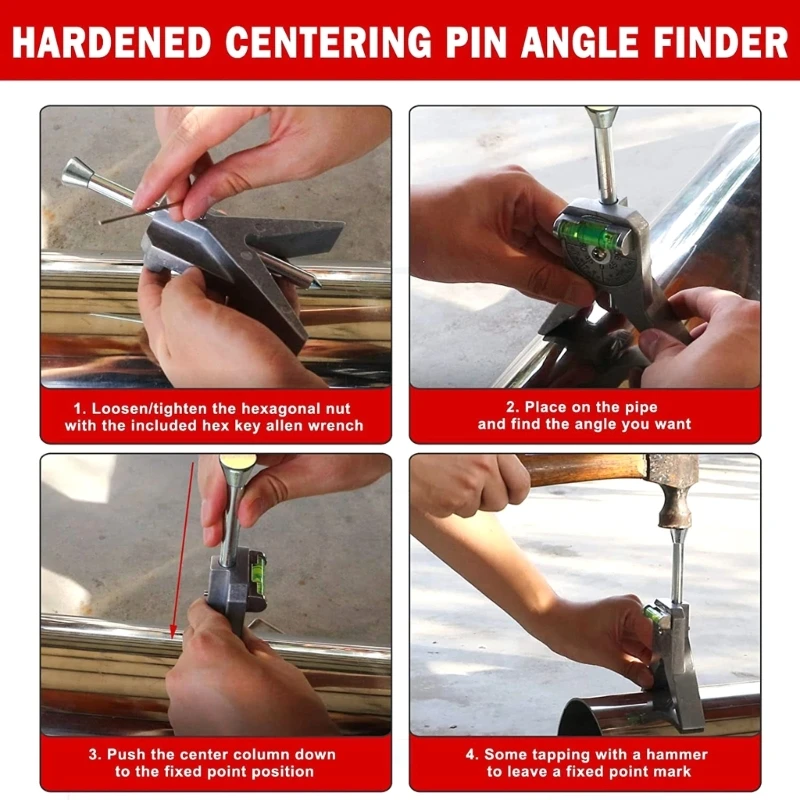 HARDENED CENTERING PIN ANGLE FINDER

1. Loosen/tighten the hexagonal nut with the included hex key allen wrench

2. Place on the pipe and find the angle you want

3. Push the center column down to the fixed point position

4. Some tapping with a hammer to leave a fixed point mark