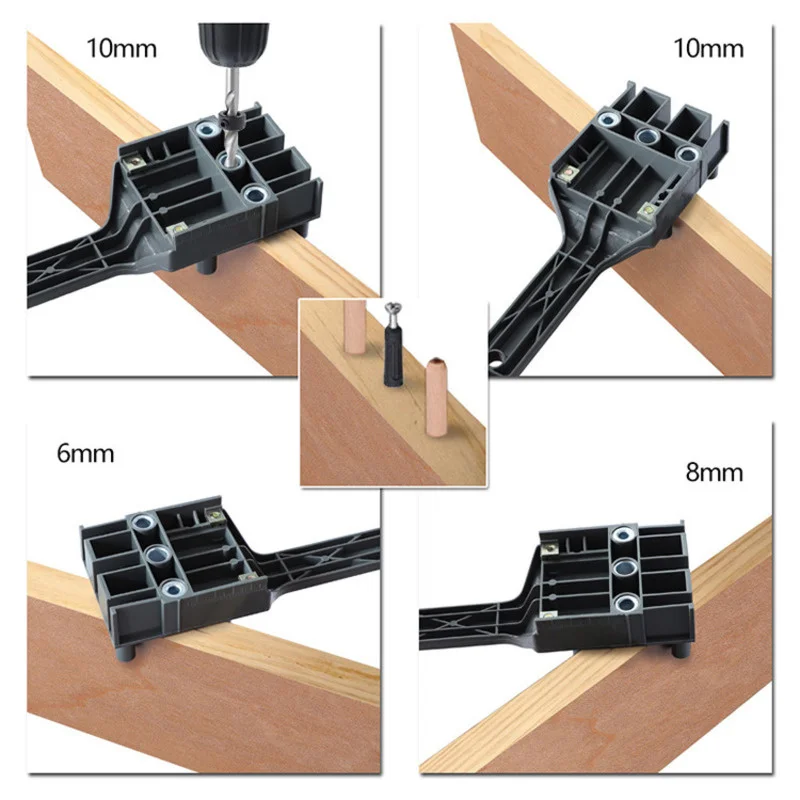 10mm

10mm

6mm

8mm