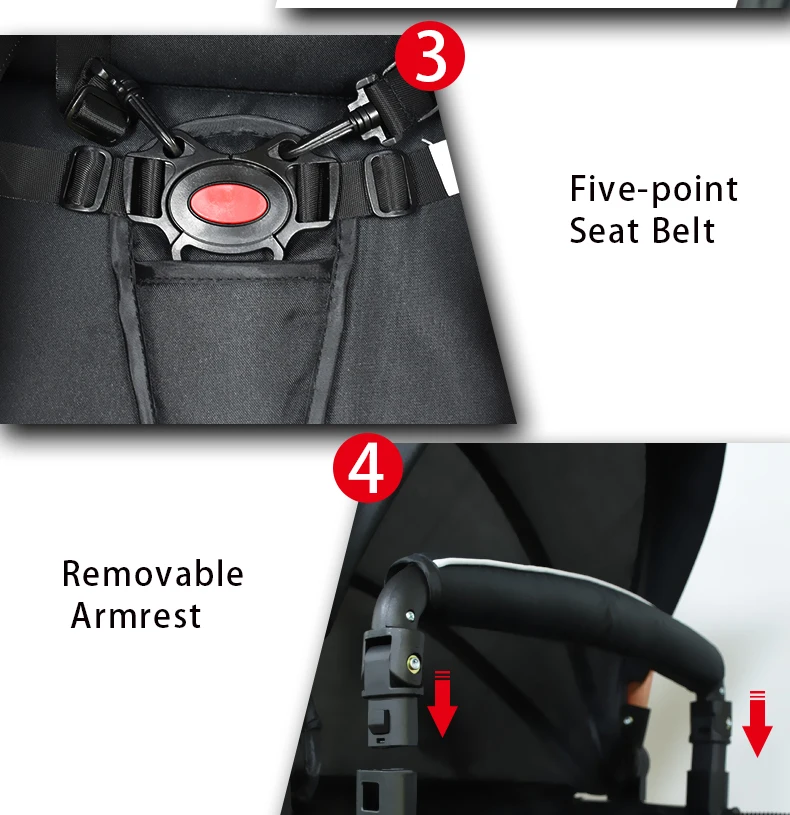 3

Five-point Seat Belt

4

Removable Armrest