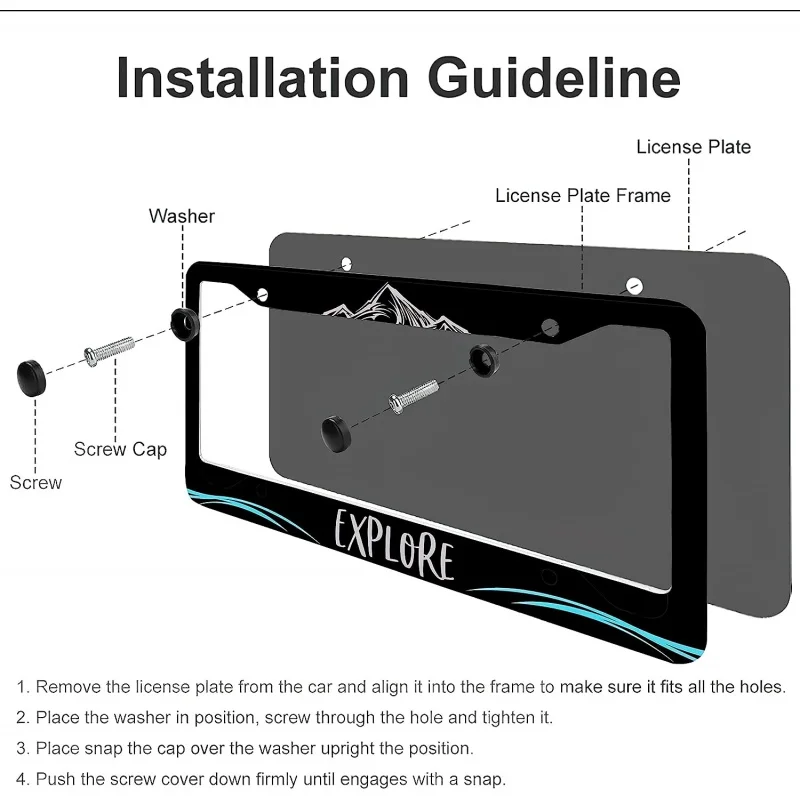 Installation Guideline

License Plate

License Plate Frame

Washer

Screw Cap

Screw

EXPLORE

1. Remove the license plate from the car and align it into the frame to make sure it fits all the holes.

2. Place the washer in position, screw through the hole and tighten it.

3. Place snap the cap over the washer upright the position.

4. Push the screw cover down firmly until engages with a snap.