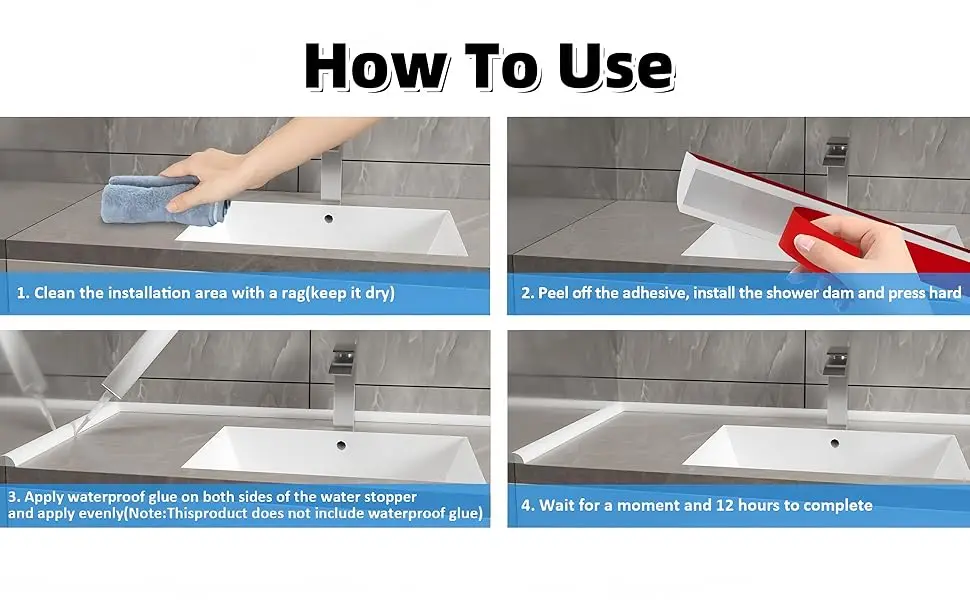 How To Use

1. Clean the installation area with a rag(keep it dry)

2. Peel off the adhesive, install the shower dam and press hard

3. Apply waterproof glue on both sides of the water stopper and apply evenly(Note:Thisproduct does not include waterproof glue)

4. Wait for a moment and 12 hours to complete