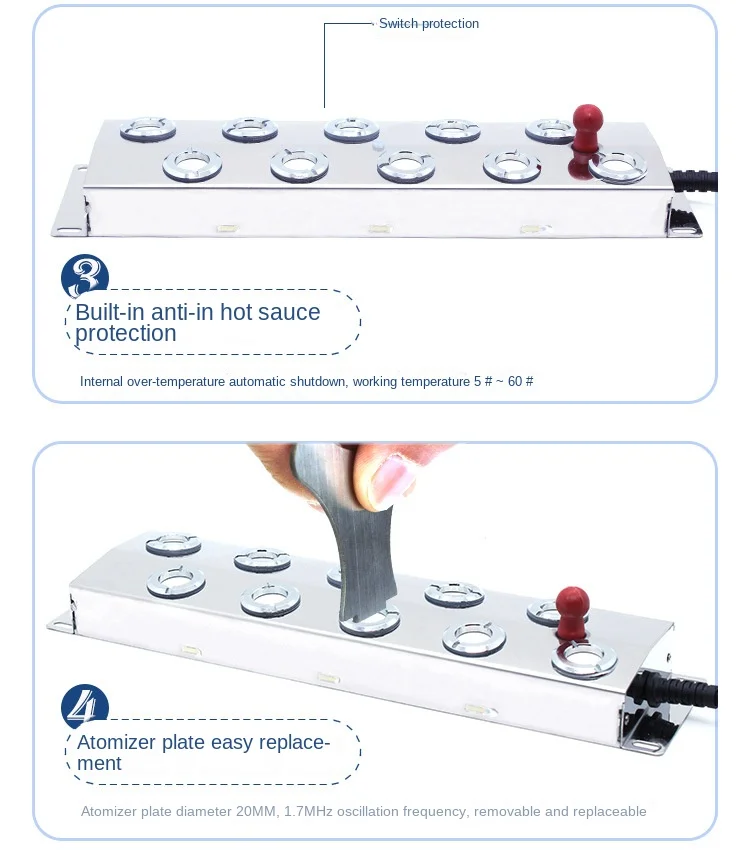 Switch protection

3

Built-in anti-in hot sauce protection

Internal over-temperature automatic shutdown, working temperature 5 # ~ 60 #

4

Atomizer plate easy replacement

Atomizer plate diameter 20MM, 1.7MHz oscillation frequency, removable and replaceable