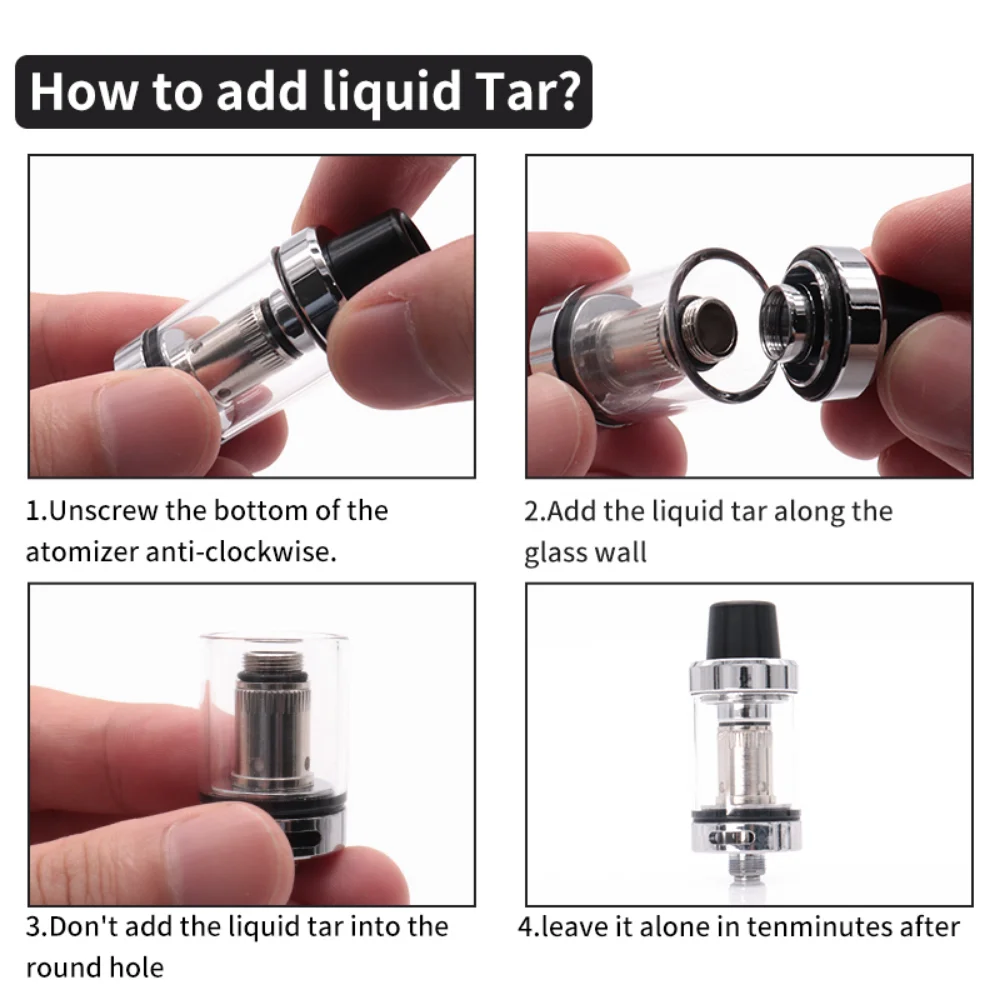 How to add liquid Tar?

1.Unscrew the bottom of the atomizer anti-clockwise.

2.Add the liquid tar along the glass wall

3.Don't add the liquid tar into the round hole

4.leave it alone in tenminutes after